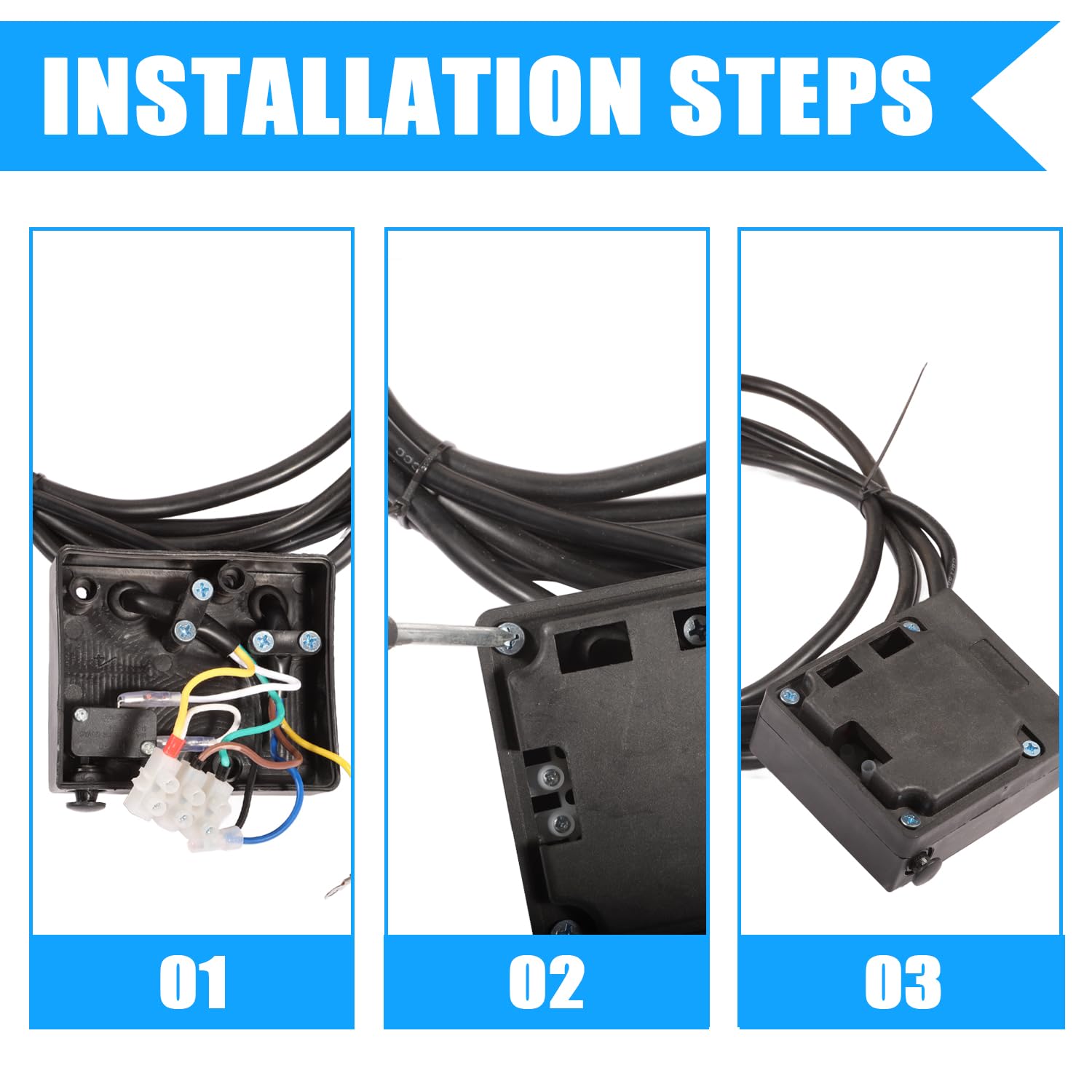 INSTALLATION STEPS

01

02

03