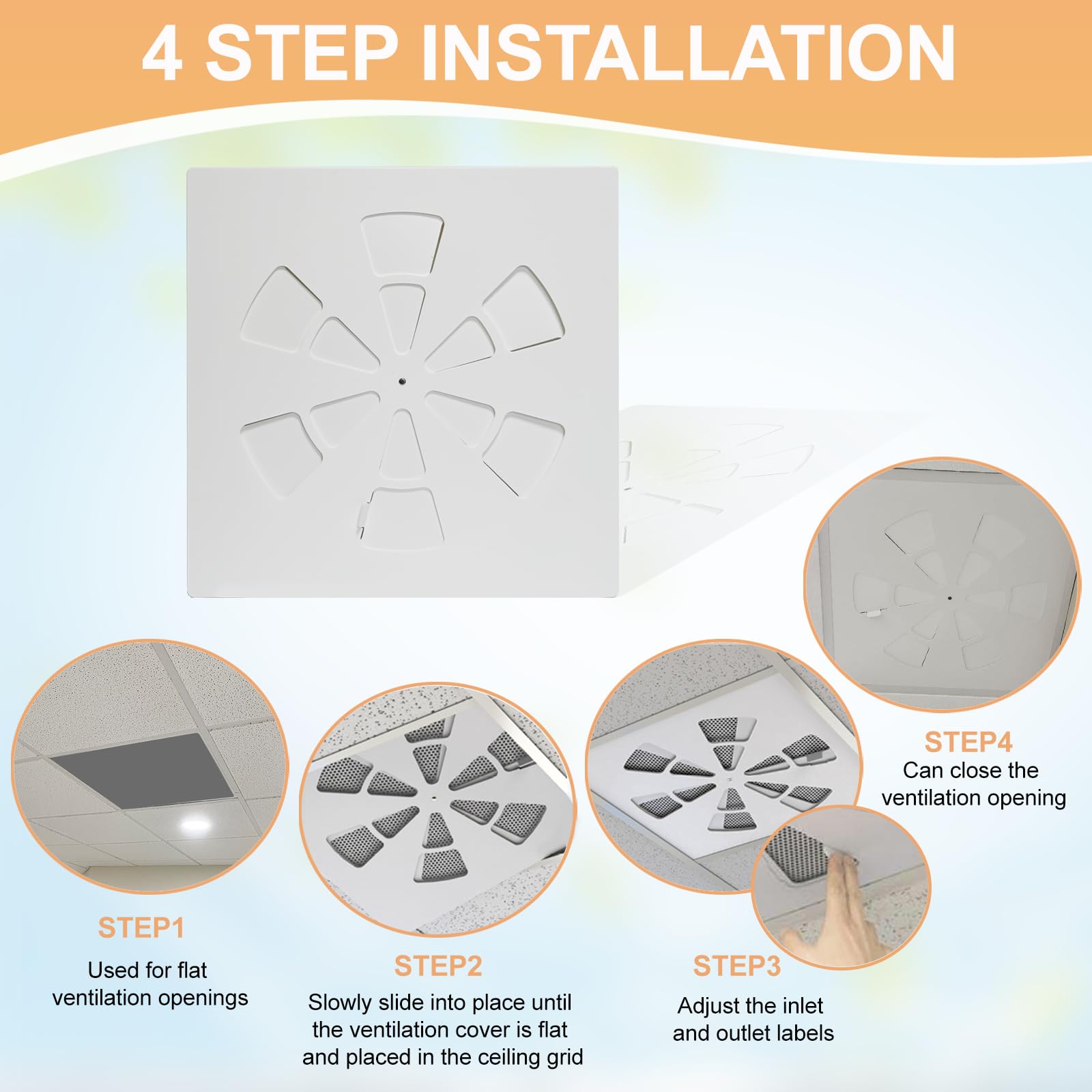 4 STEP INSTALLATION

STEP1
Used for flat ventilation openings

STEP2
Slowly slide into place until the ventilation cover is flat and placed in the ceiling grid

STEP3
Adjust the inlet and outlet labels

STEP4
Can close the ventilation opening