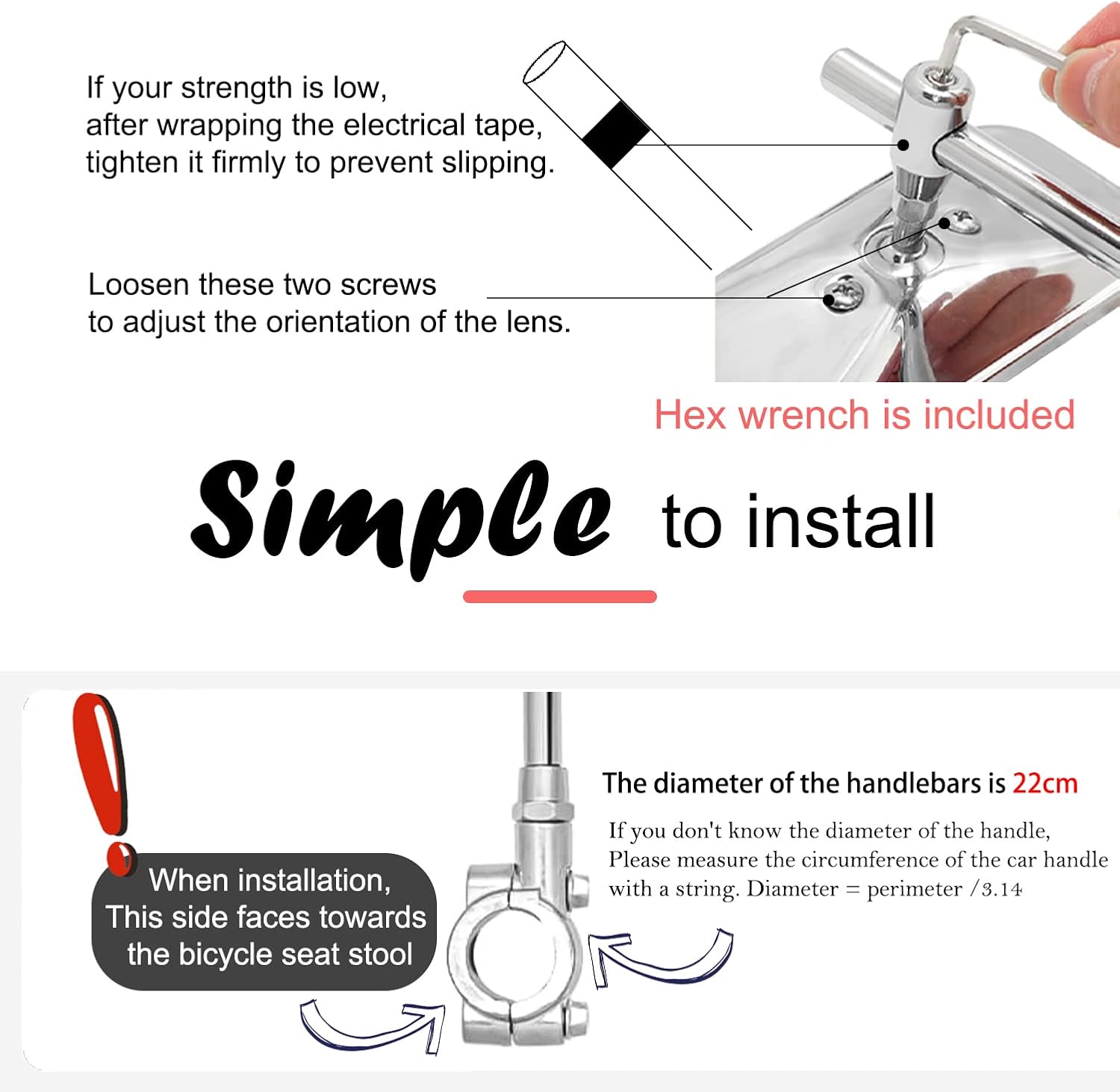 If your strength is low,
after wrapping the electrical tape,
tighten it firmly to prevent slipping.

Loosen these two screws
to adjust the orientation of the lens.

Hex wrench is included

Simple to install

When installation,
This side faces towards
the bicycle seat stool

The diameter of the handlebars is 22cm

If you don't know the diameter of the handle,
Please measure the circumference of the car handle
with a string. Diameter = perimeter /3.14