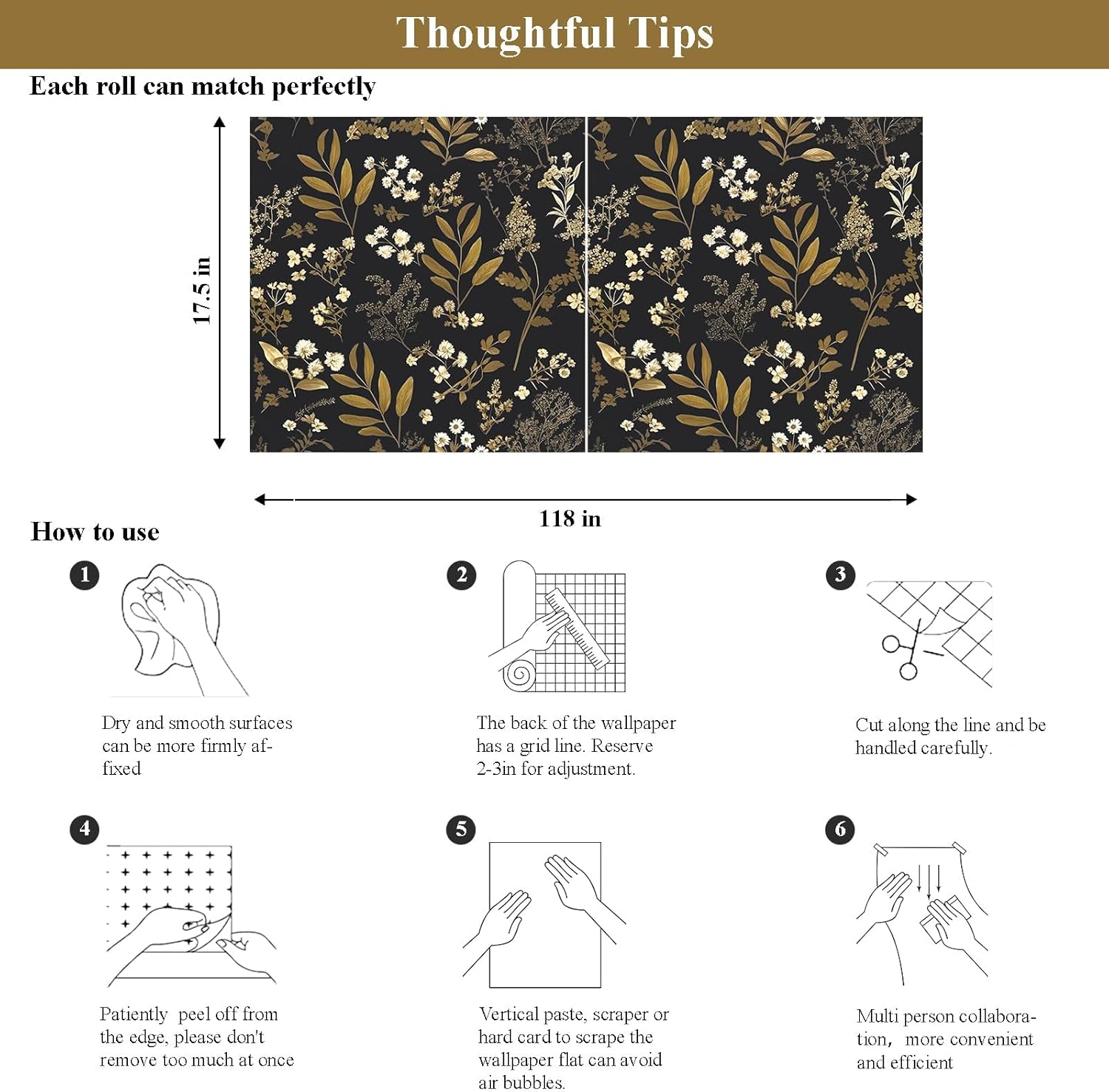 Thoughtful Tips

Each roll can match perfectly

17.5 in

118 in

How to use

1

Dry and smooth surfaces can be more firmly affixed

2

The back of the wallpaper has a grid line. Reserve 2-3in for adjustment.

3

Cut along the line and be handled carefully.

4

Patiently peel off from the edge, please don't remove too much at once

5

Vertical paste, scraper or hard card to scrape the wallpaper flat can avoid air bubbles.

6

Multi person collaboration, more convenient and efficient