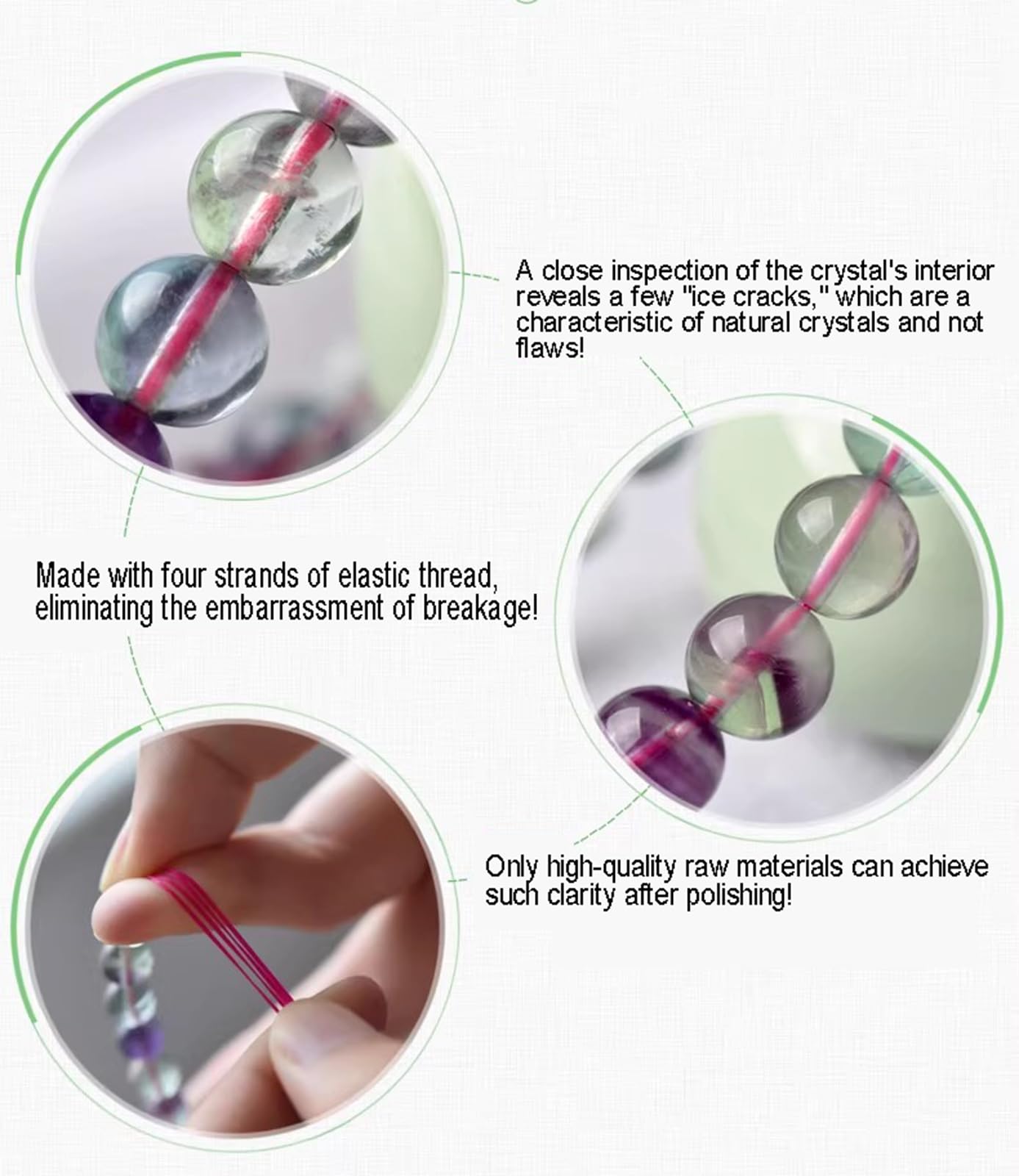 A close inspection of the crystal's interior reveals a few "ice cracks," which are a characteristic of natural crystals and not flaws!

Made with four strands of elastic thread, eliminating the embarrassment of breakage!

Only high-quality raw materials can achieve such clarity after polishing!