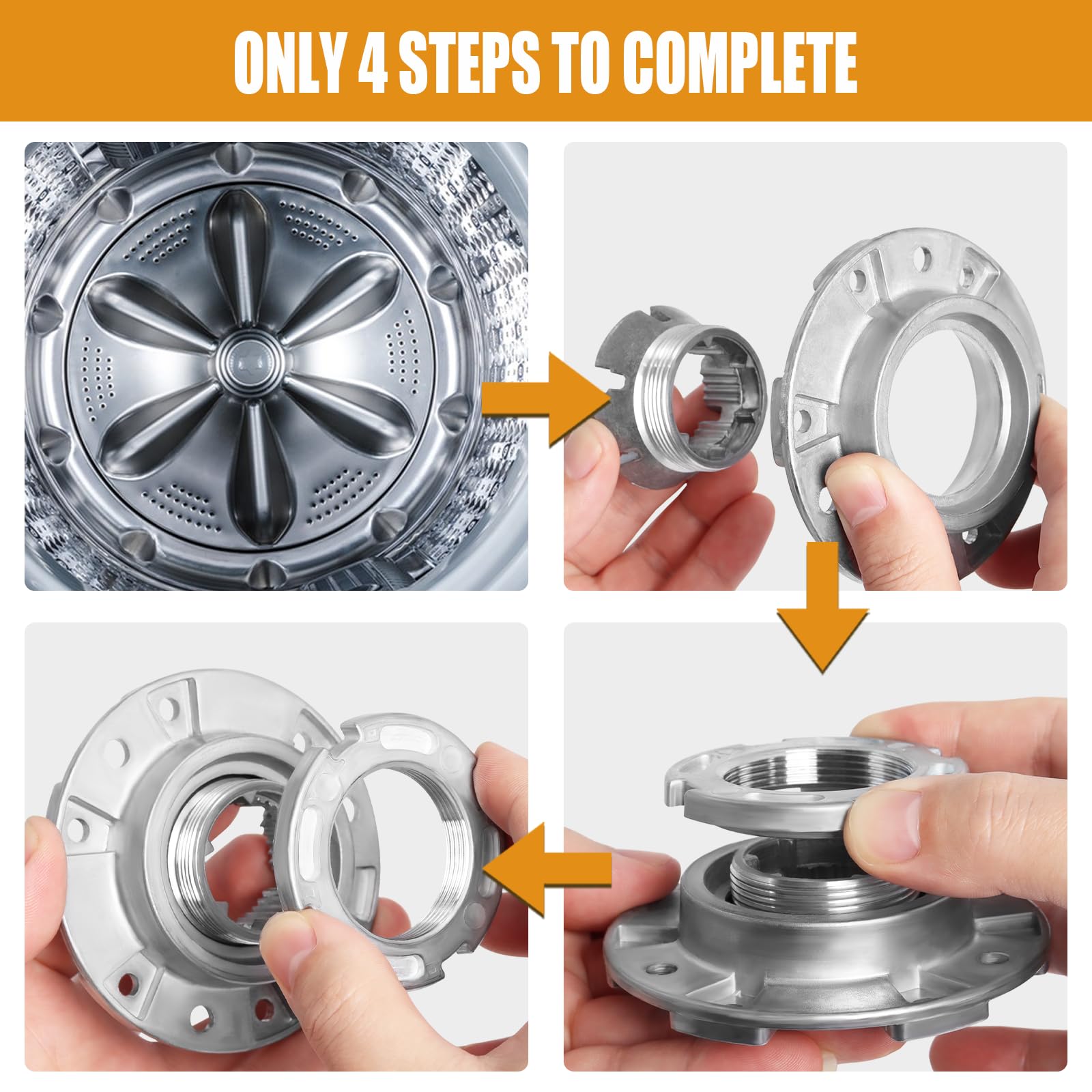 ONLY 4 STEPS TO COMPLETE