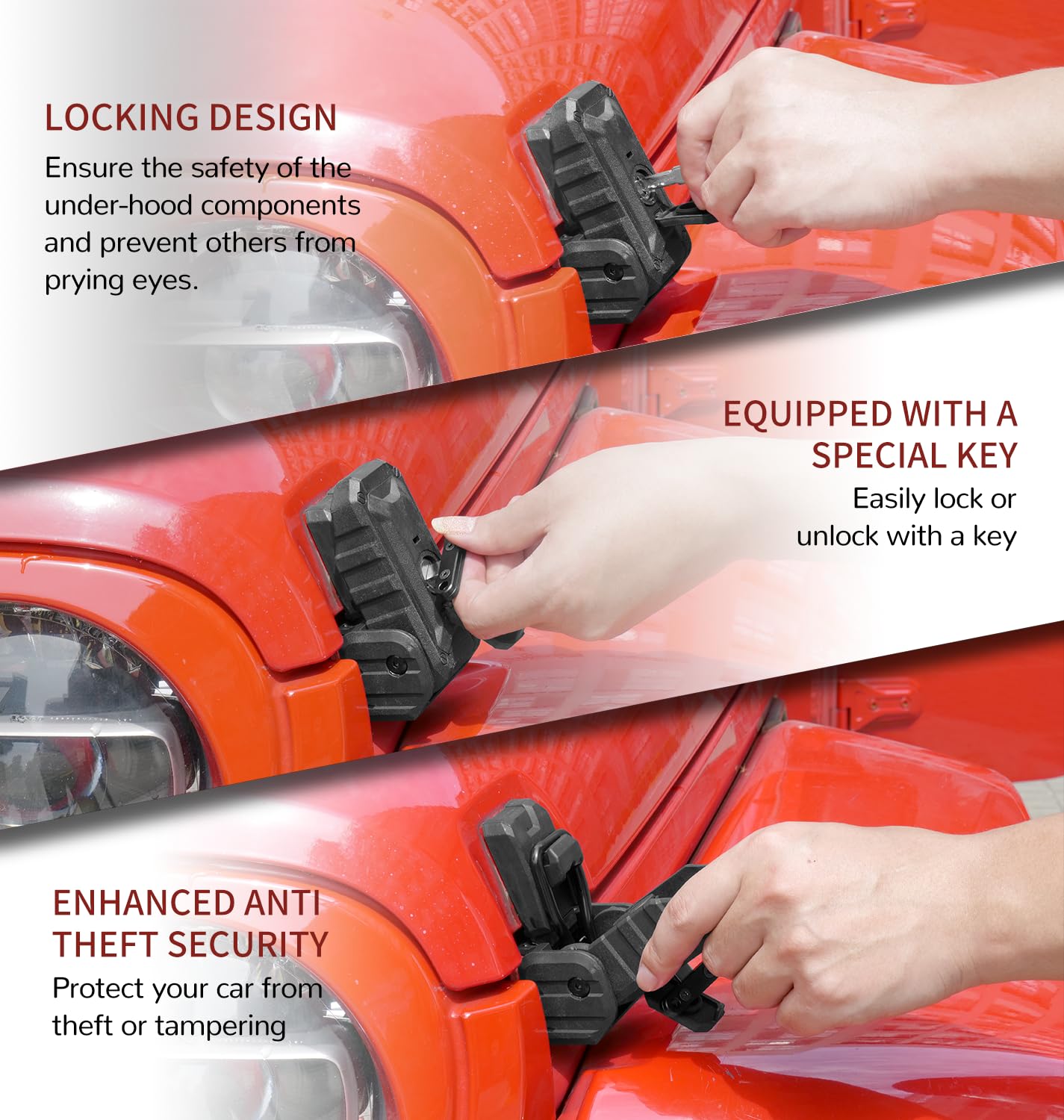 LOCKING DESIGN

Ensure the safety of the under-hood components and prevent others from prying eyes.

EQUIPPED WITH A SPECIAL KEY

Easily lock or unlock with a key

ENHANCED ANTI THEFT SECURITY

Protect your car from theft or tampering