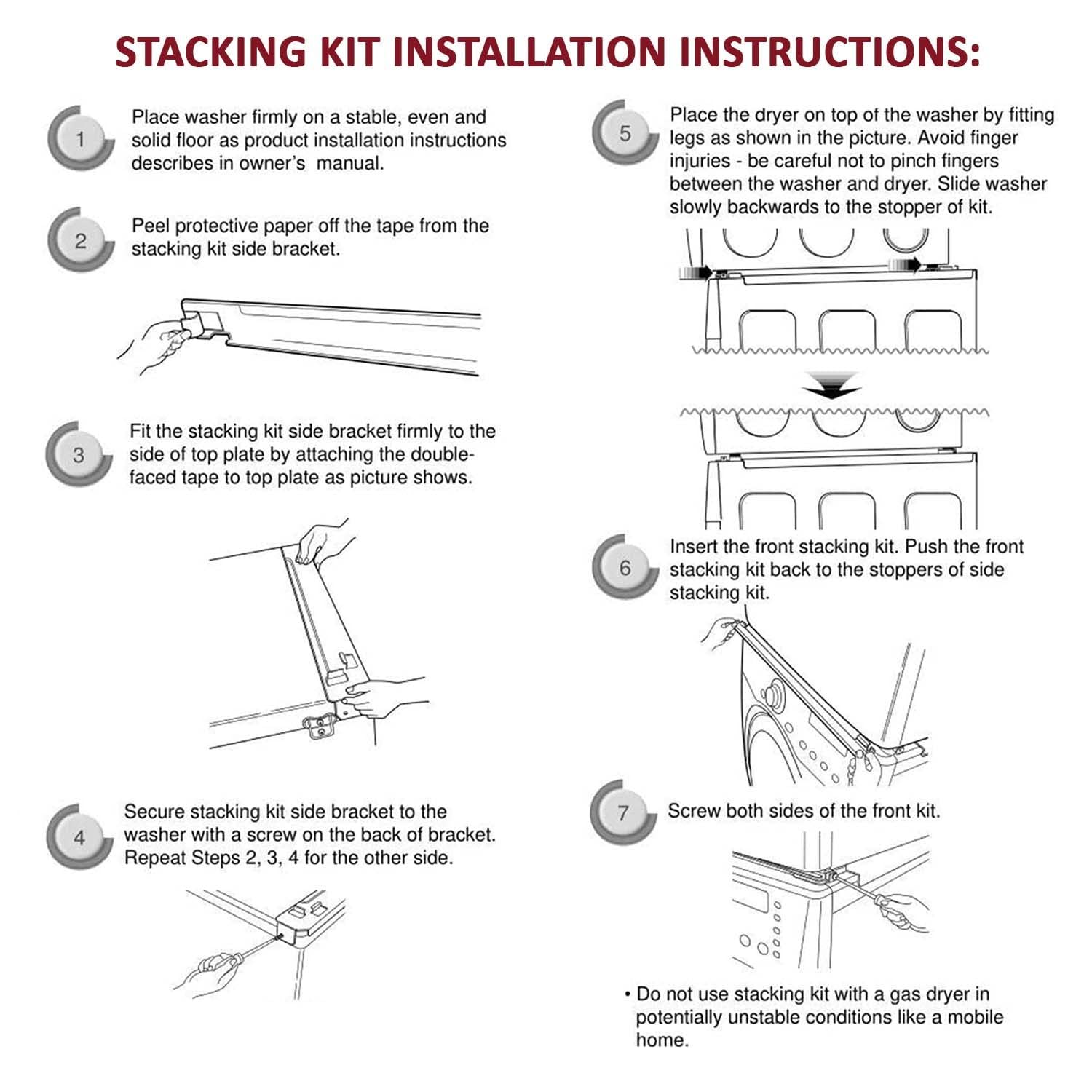 STACKING KIT INSTALLATION INSTRUCTIONS:

1 Place washer firmly on a stable, even and solid floor as product installation instructions describes in owner's manual.

2 Peel protective paper off the tape from the stacking kit side bracket.

3 Fit the stacking kit side bracket firmly to the side of top plate by attaching the double-faced tape to top plate as picture shows.

4 Secure stacking kit side bracket to the washer with a screw on the back of bracket. Repeat Steps 2, 3, 4 for the other side.

5 Place the dryer on top of the washer by fitting legs as shown in the picture. Avoid finger injuries - be careful not to pinch fingers between the washer and dryer. Slide washer slowly backwards to the stopper of kit.

6 Insert the front stacking kit. Push the front stacking kit back to the stoppers of side stacking kit.

7 Screw both sides of the front kit.

• Do not use stacking kit with a gas dryer in potentially unstable conditions like a mobile home.