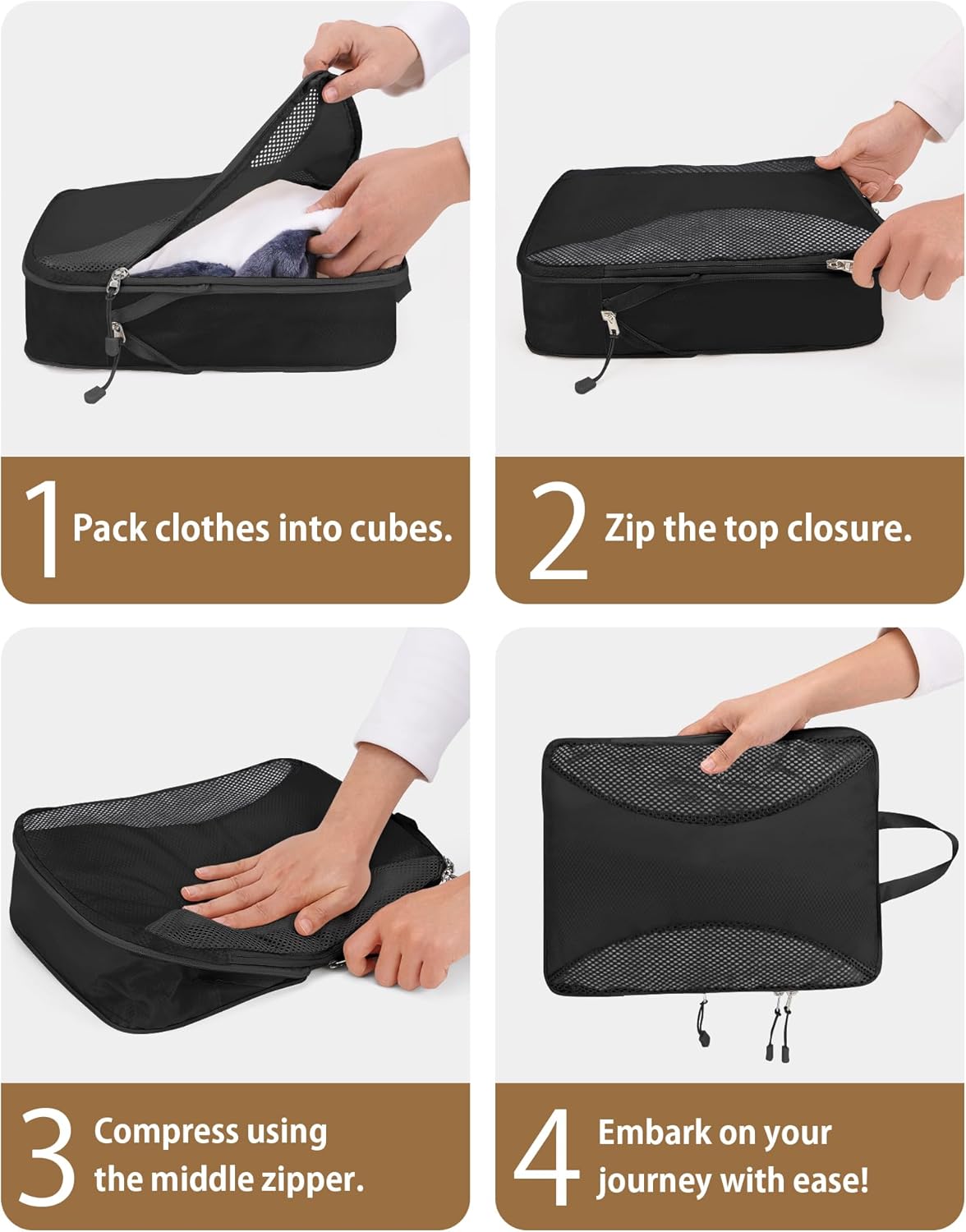 1 Pack clothes into cubes.

2 Zip the top closure.

3 Compress using the middle zipper.

4 Embark on your journey with ease!