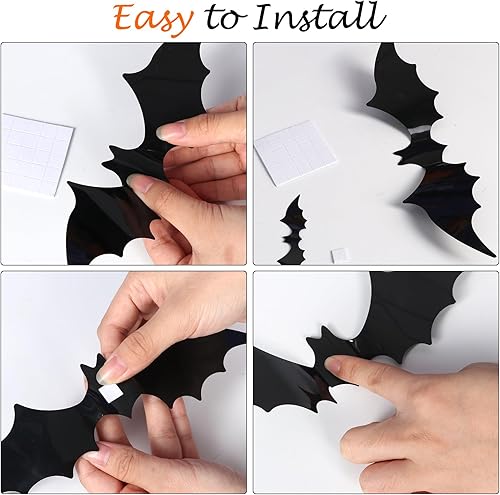 Easy to Install