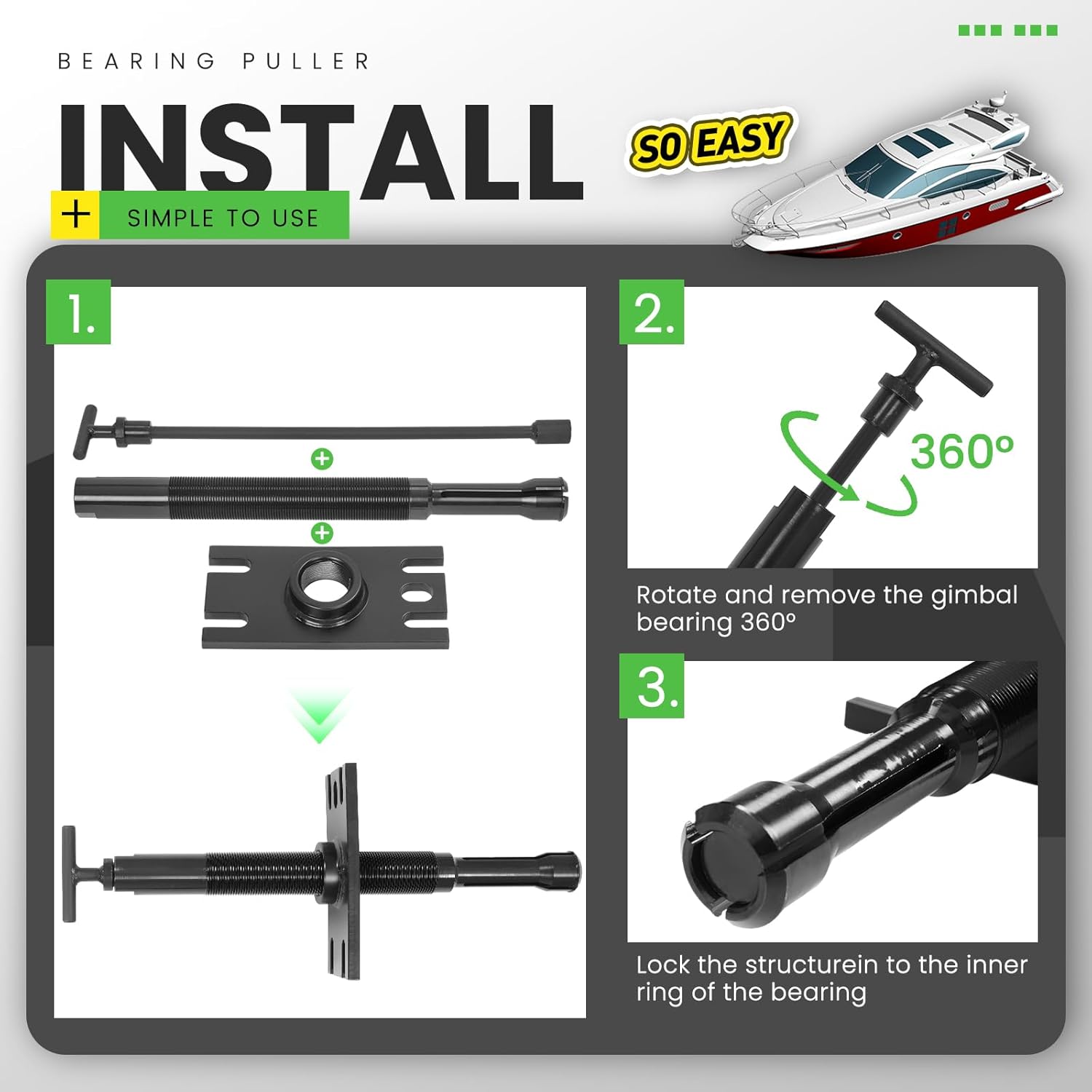 BEARING PULLER

INSTALL

SO EASY

+ SIMPLE TO USE

1.

2.

360°

Rotate and remove the gimbal bearing 360°

3.

Lock the structurein to the inner ring of the bearing