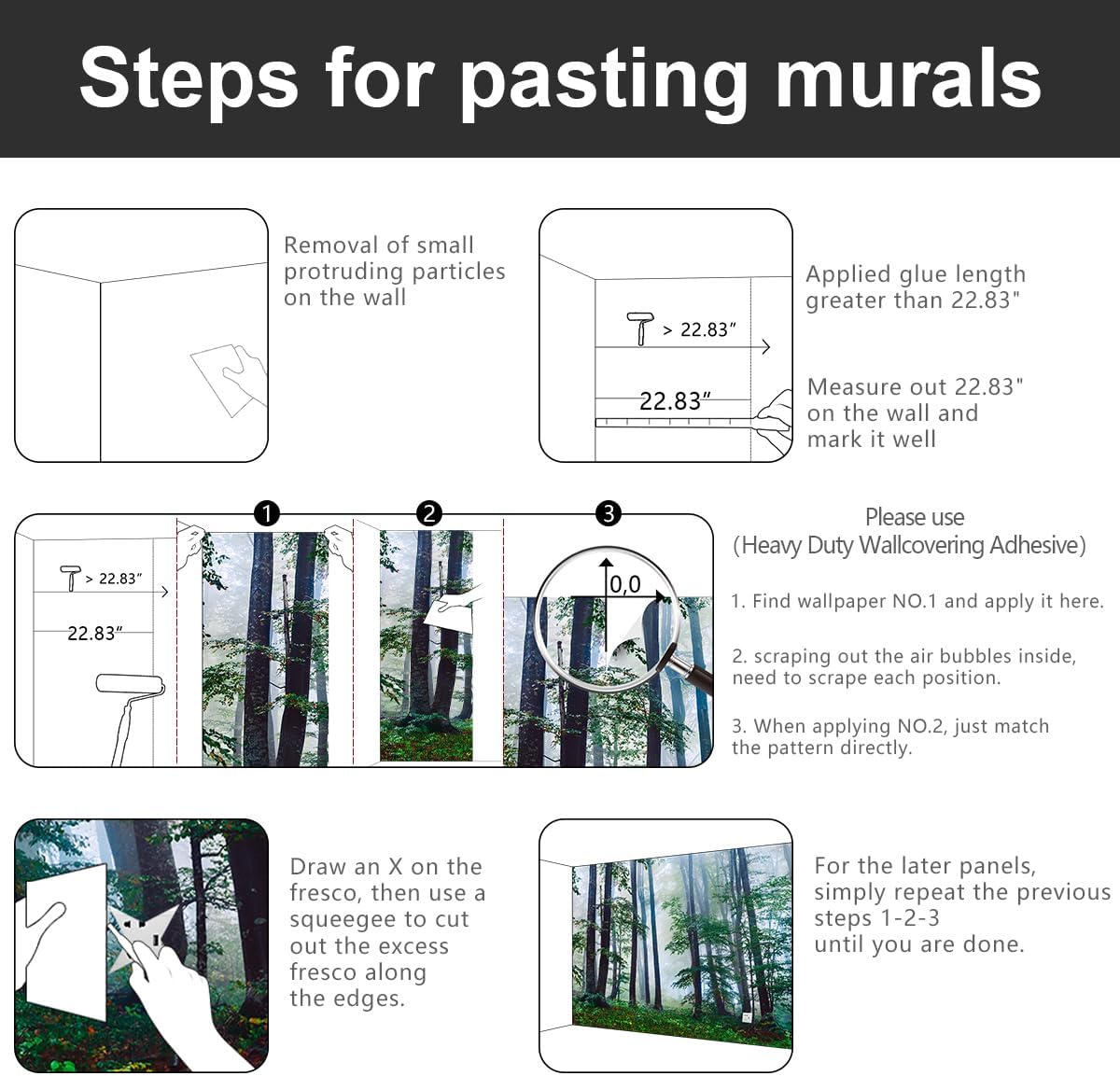 Steps for pasting murals

Removal of small protruding particles on the wall

> 22.83"

22.83"

Applied glue length greater than 22.83"

Measure out 22.83" on the wall and mark it well

> 22.83"

22.83"

1

2

3

0,0

Please use
(Heavy Duty Wallcovering Adhesive)

1. Find wallpaper NO.1 and apply it here.

2. scraping out the air bubbles inside, need to scrape each position.

3. When applying NO.2, just match the pattern directly.

Draw an X on the fresco, then use a squeegee to cut out the excess fresco along the edges.

For the later panels, simply repeat the previous steps 1-2-3 until you are done.