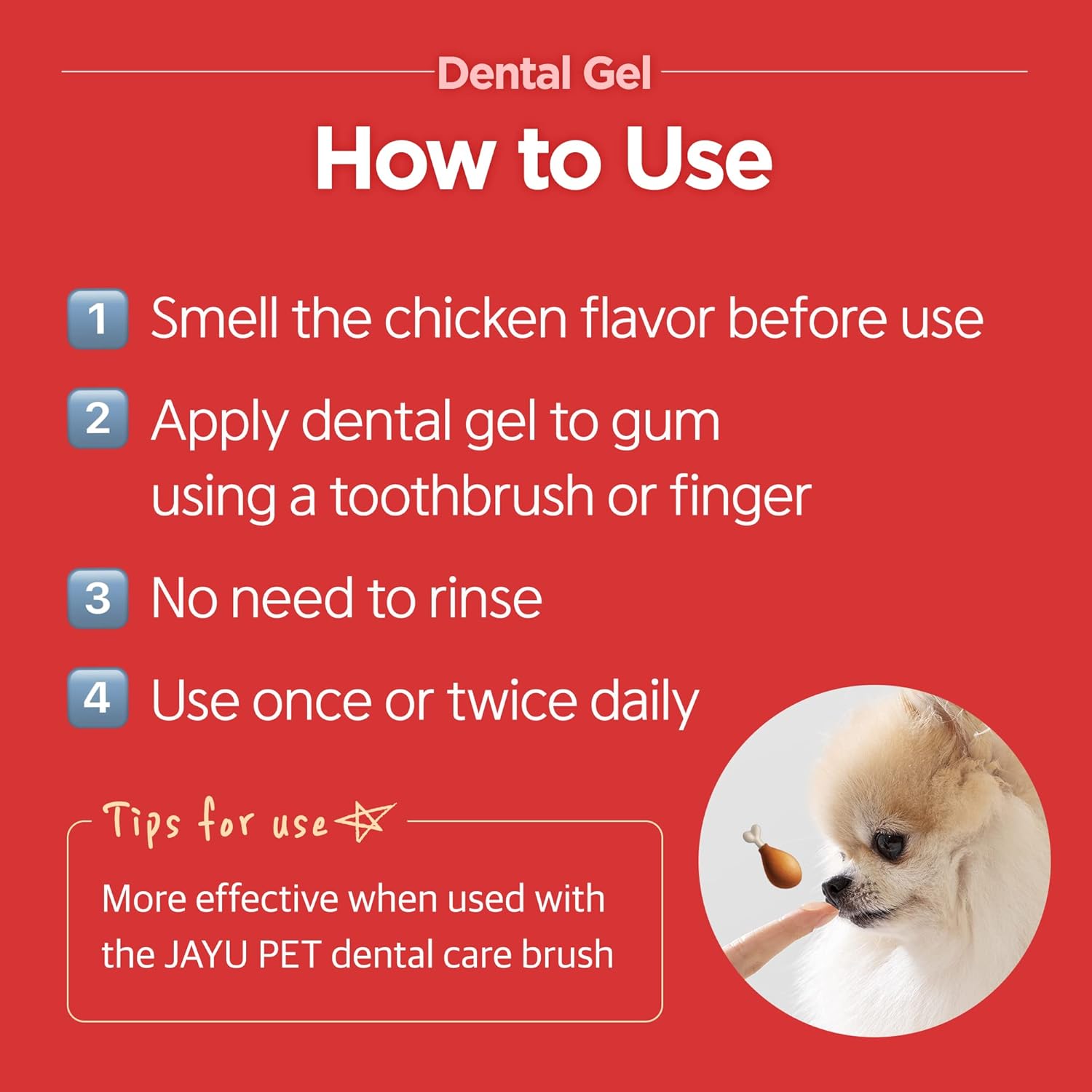 Dental Gel

How to Use

1 Smell the chicken flavor before use

2 Apply dental gel to gum using a toothbrush or finger

3 No need to rinse

4 Use once or twice daily

Tips for use

More effective when used with the JAYU PET dental care brush