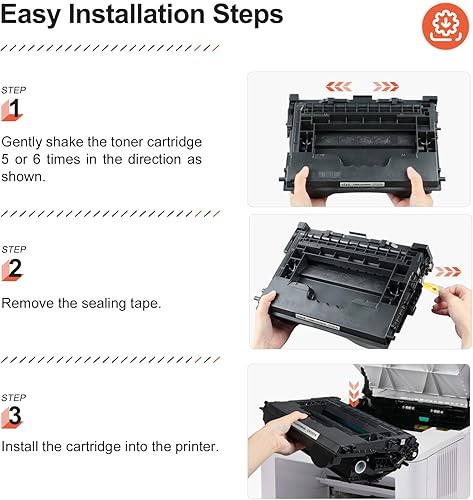 Easy Installation Steps

STEP
1

Gently shake the toner cartridge 5 or 6 times in the direction as shown.

STEP
2

Remove the sealing tape.

STEP
3

Install the cartridge into the printer.