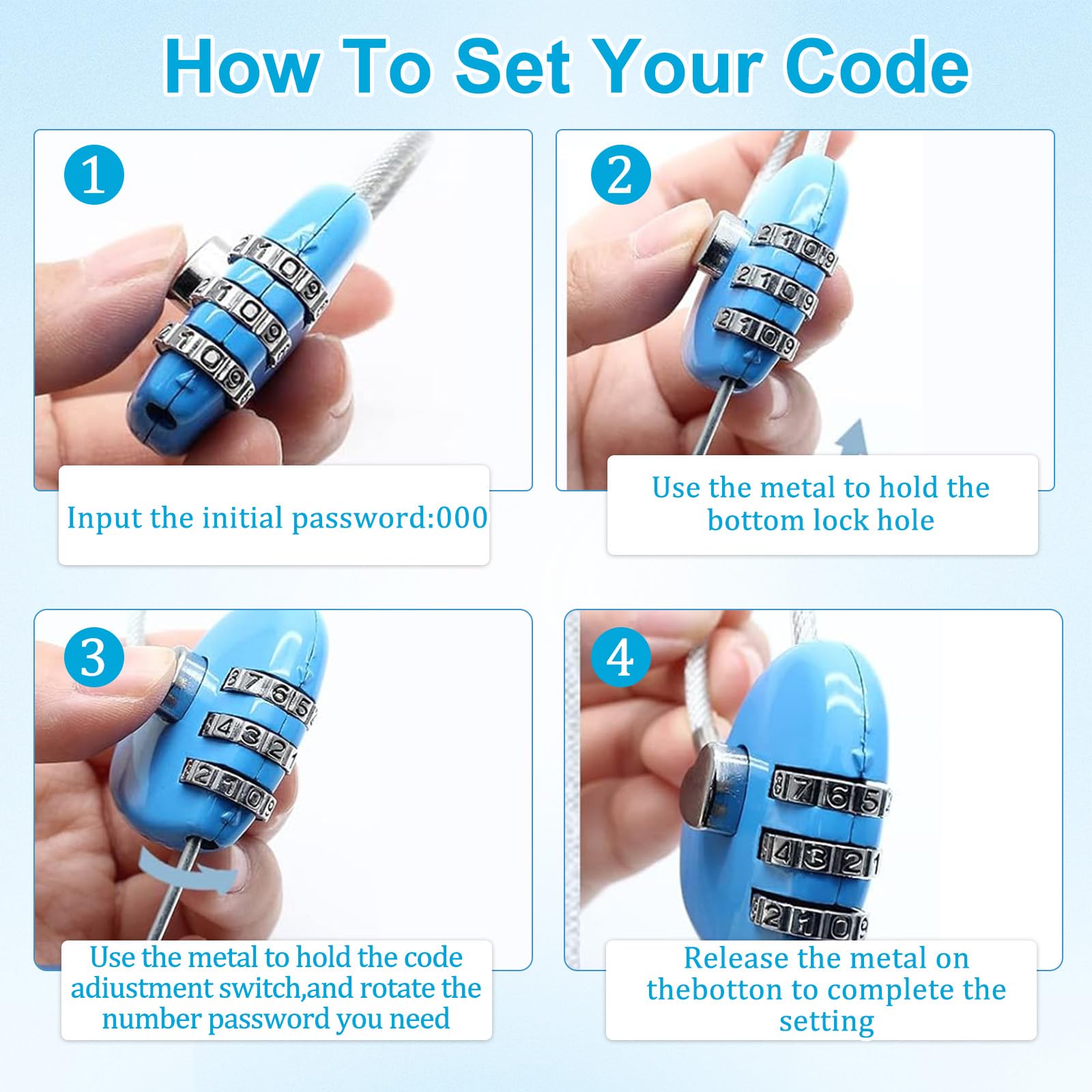 How To Set Your Code

1

Input the initial password:000

2

Use the metal to hold the bottom lock hole

3

Use the metal to hold the code adiustment switch,and rotate the number password you need

4

Release the metal on thebotton to complete the setting