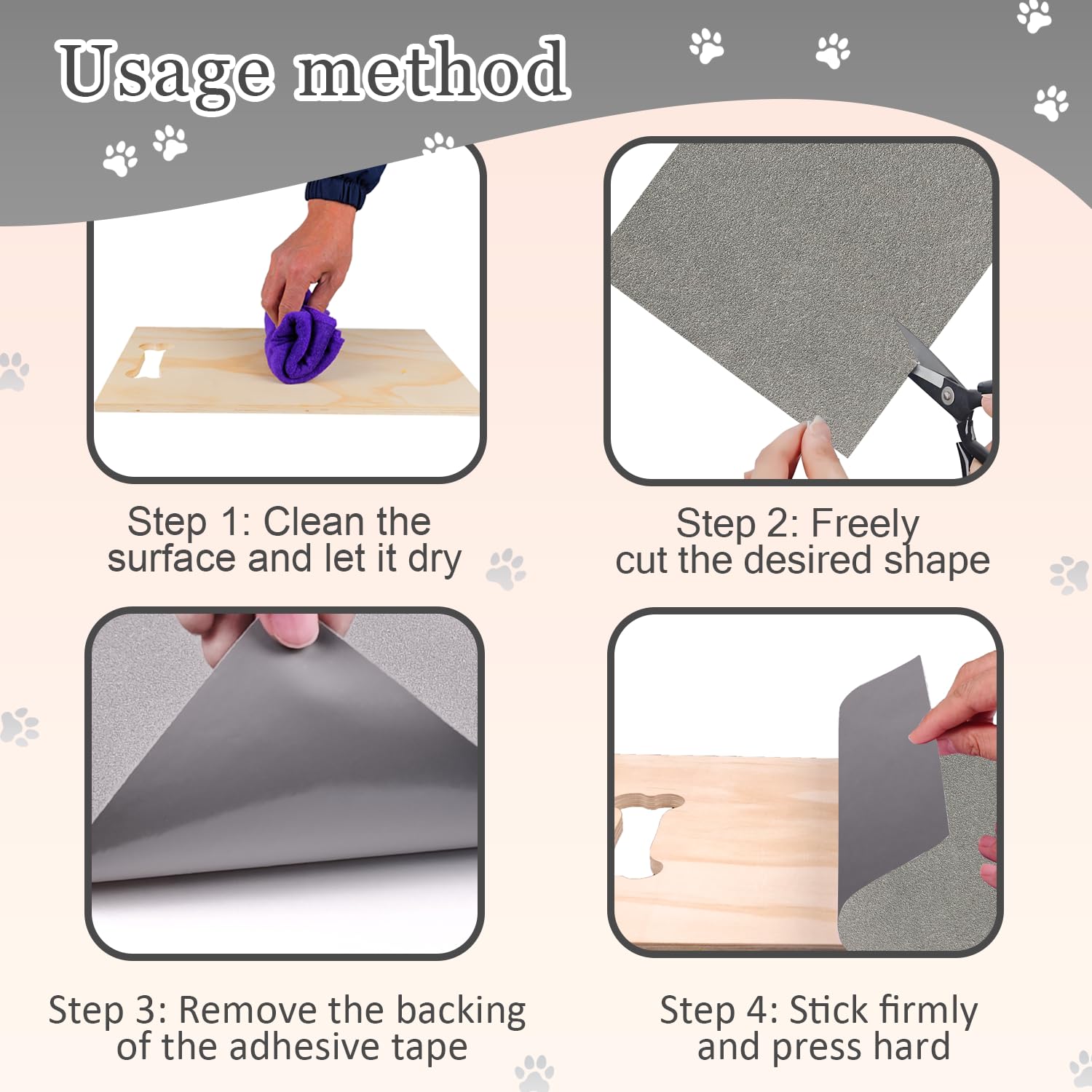 Usage method

Step 1: Clean the surface and let it dry

Step 2: Freely cut the desired shape

Step 3: Remove the backing of the adhesive tape

Step 4: Stick firmly and press hard