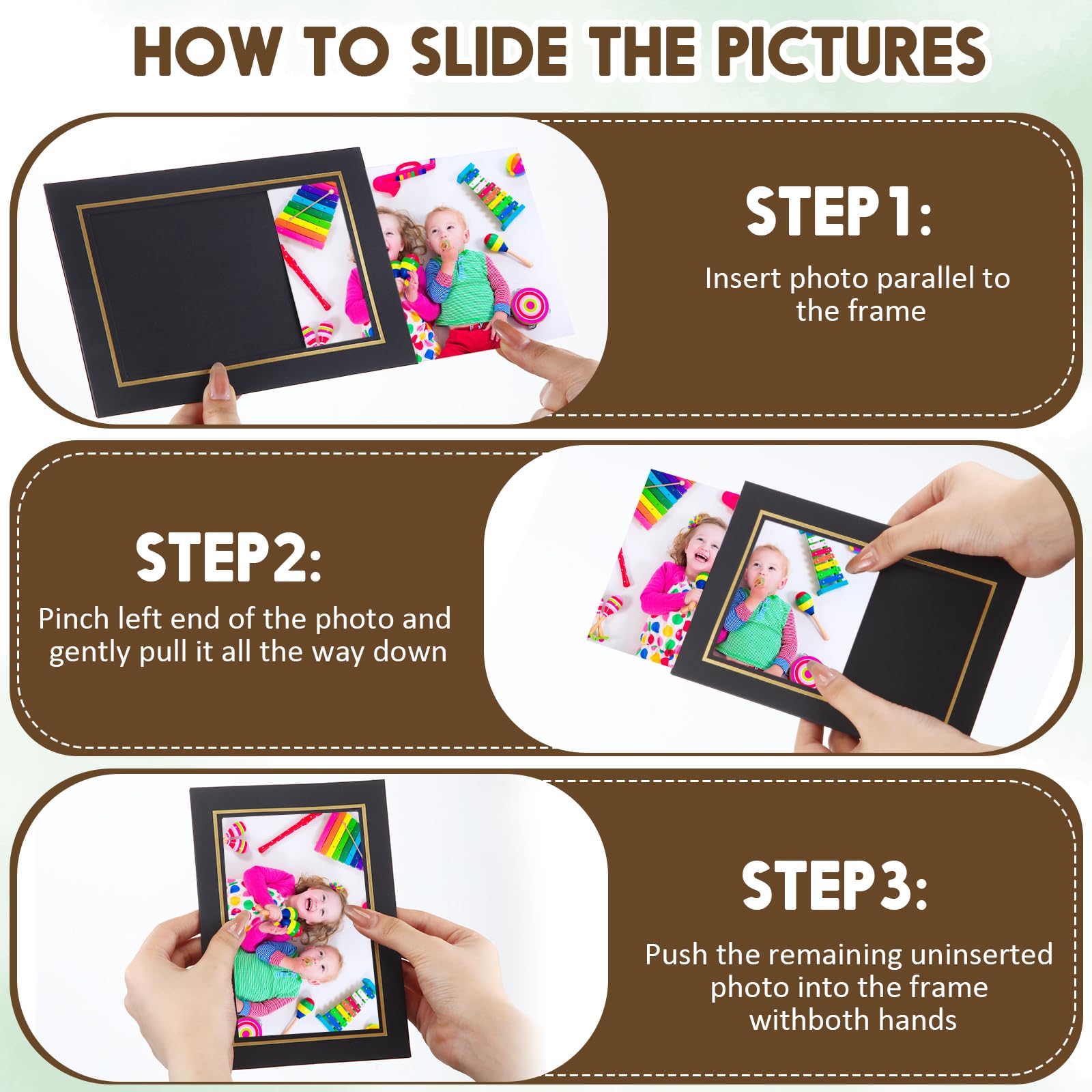 HOW TO SLIDE THE PICTURES

STEP1:

Insert photo parallel to the frame

STEP2:

Pinch left end of the photo and gently pull it all the way down

STEP3:

Push the remaining uninserted photo into the frame withboth hands