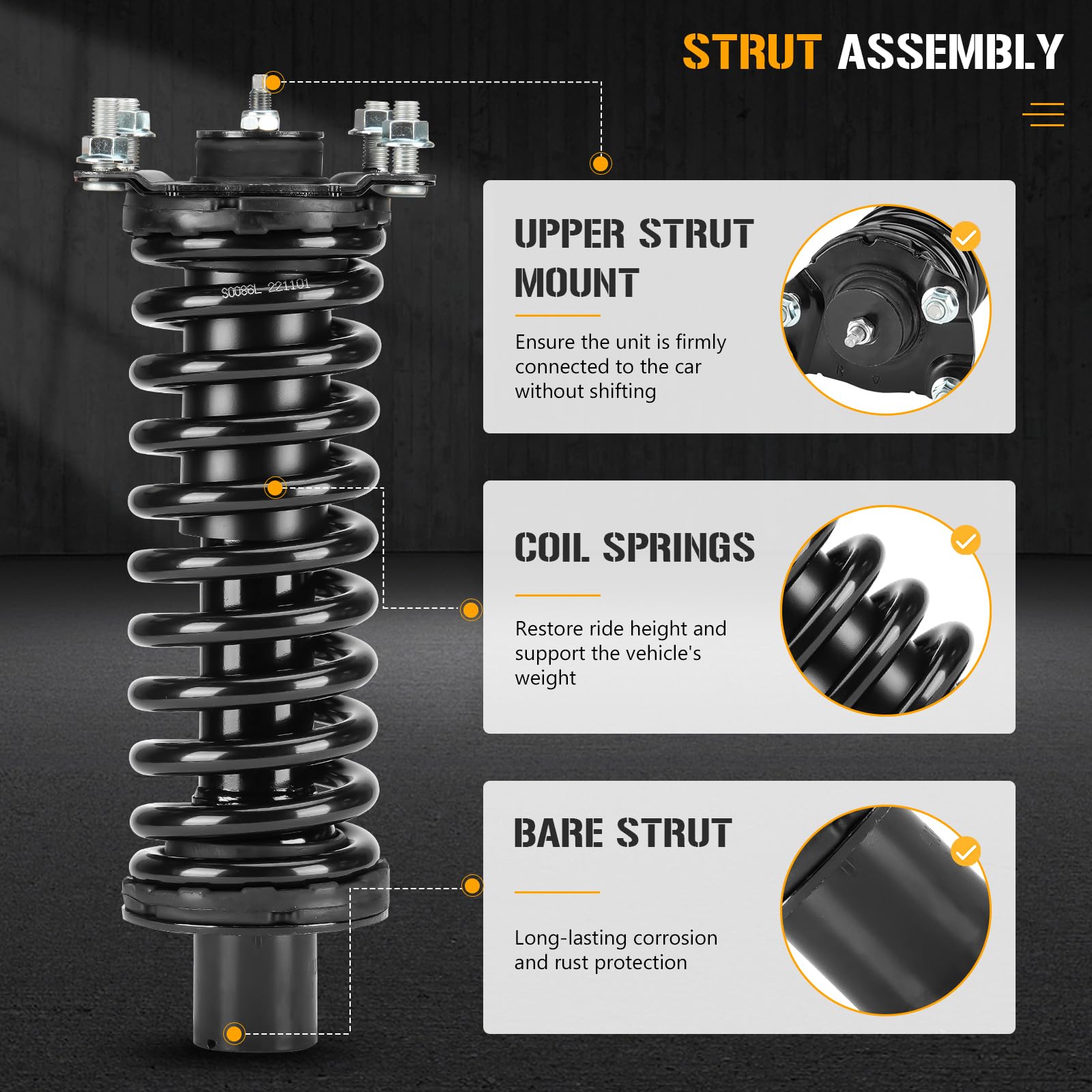 STRUT ASSEMBLY

S0086L 221101

UPPER STRUT MOUNT

Ensure the unit is firmly connected to the car without shifting

COIL SPRINGS

Restore ride height and support the vehicle's weight

BARE STRUT

Long-lasting corrosion and rust protection