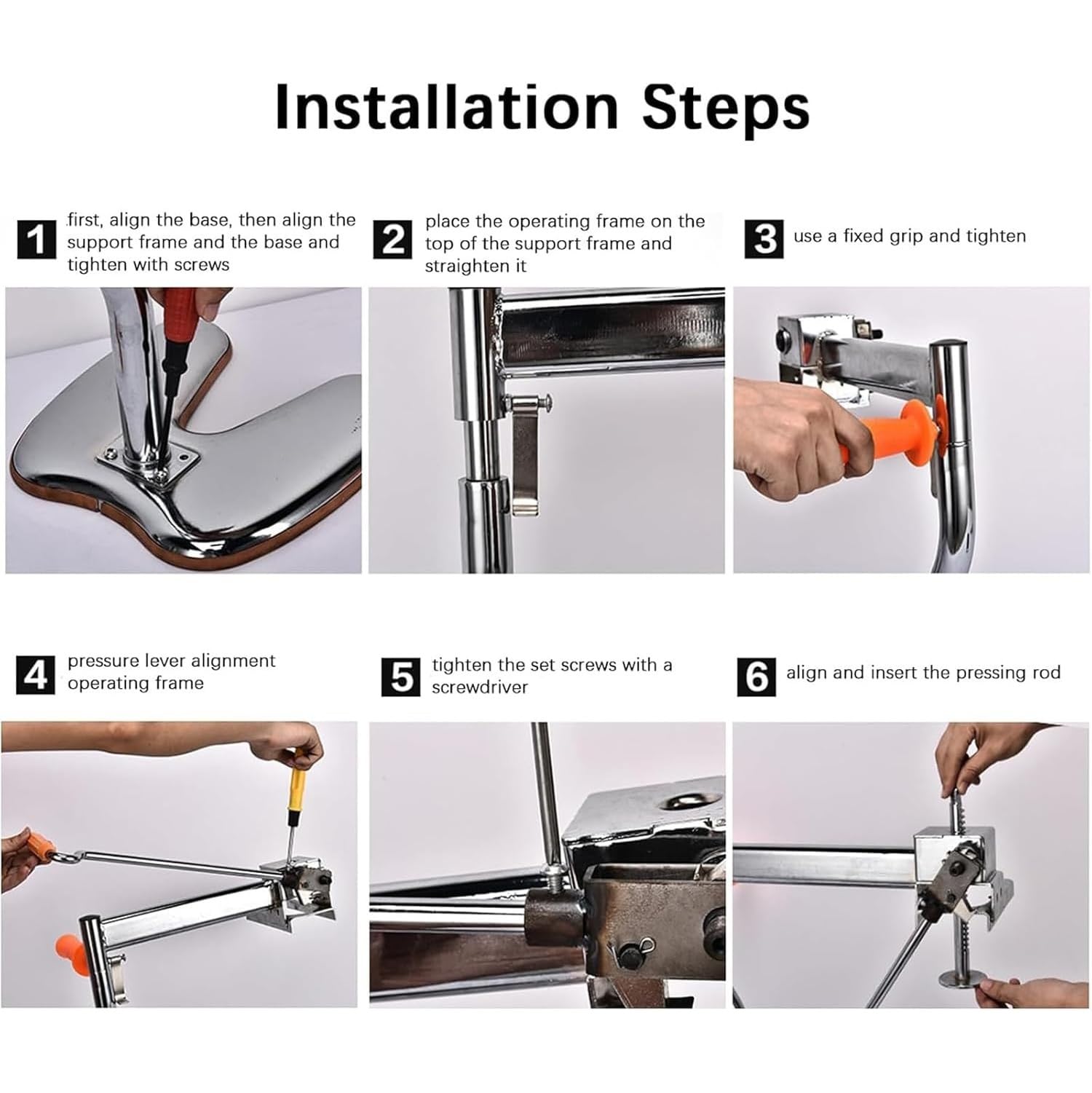 Installation Steps

1 first, align the base, then align the support frame and the base and tighten with screws

2 place the operating frame on the top of the support frame and straighten it

3 use a fixed grip and tighten

4 pressure lever alignment operating frame

5 tighten the set screws with a screwdriver

6 align and insert the pressing rod