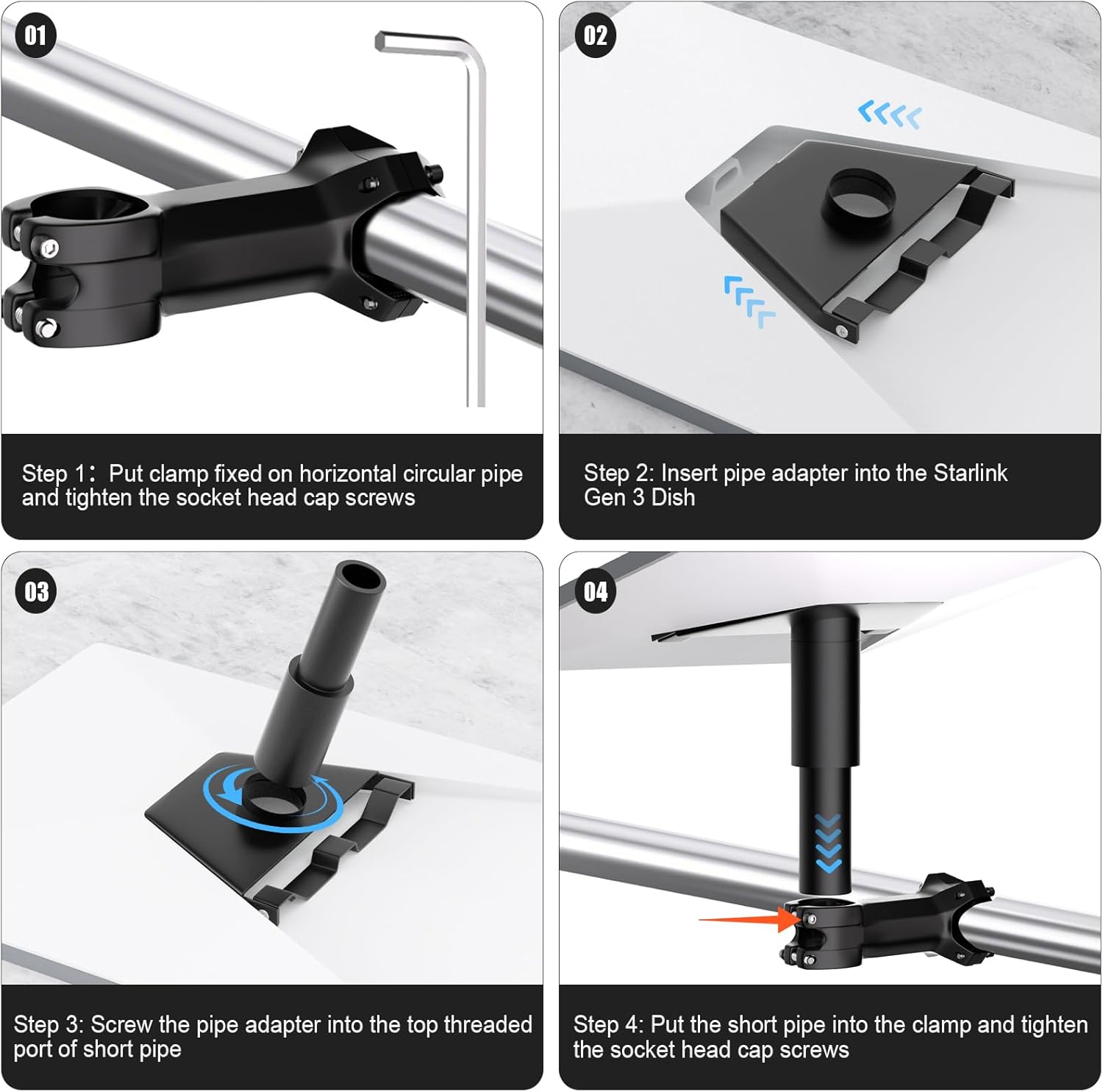 01

Step 1：Put clamp fixed on horizontal circular pipe and tighten the socket head cap screws

02

Step 2: Insert pipe adapter into the Starlink Gen 3 Dish

03

Step 3: Screw the pipe adapter into the top threaded port of short pipe

04

Step 4: Put the short pipe into the clamp and tighten the socket head cap screws