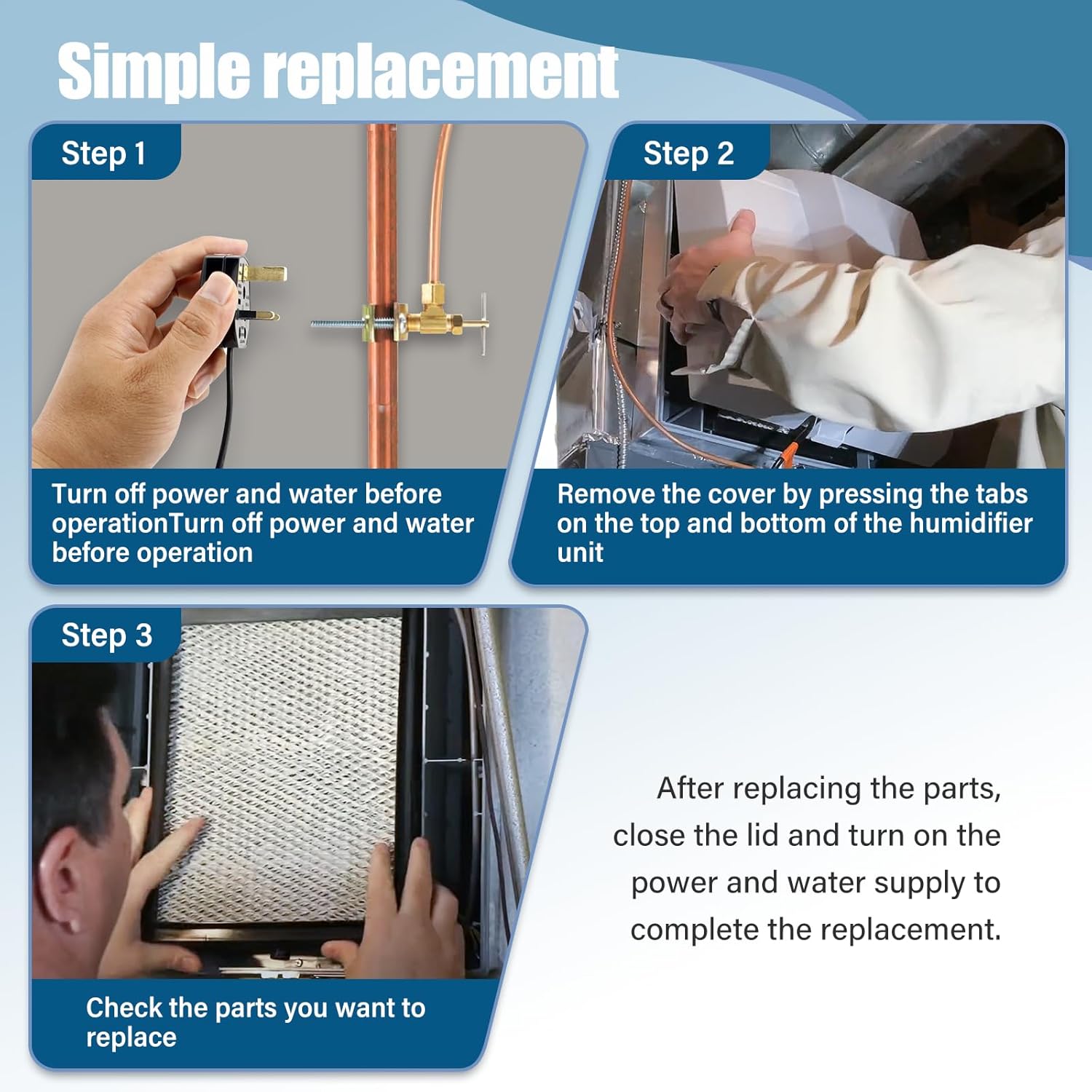 Simple replacement

Step 1

Turn off power and water before operationTurn off power and water before operation

Step 2

Remove the cover by pressing the tabs on the top and bottom of the humidifier unit

Step 3

Check the parts you want to replace

After replacing the parts, close the lid and turn on the power and water supply to complete the replacement.