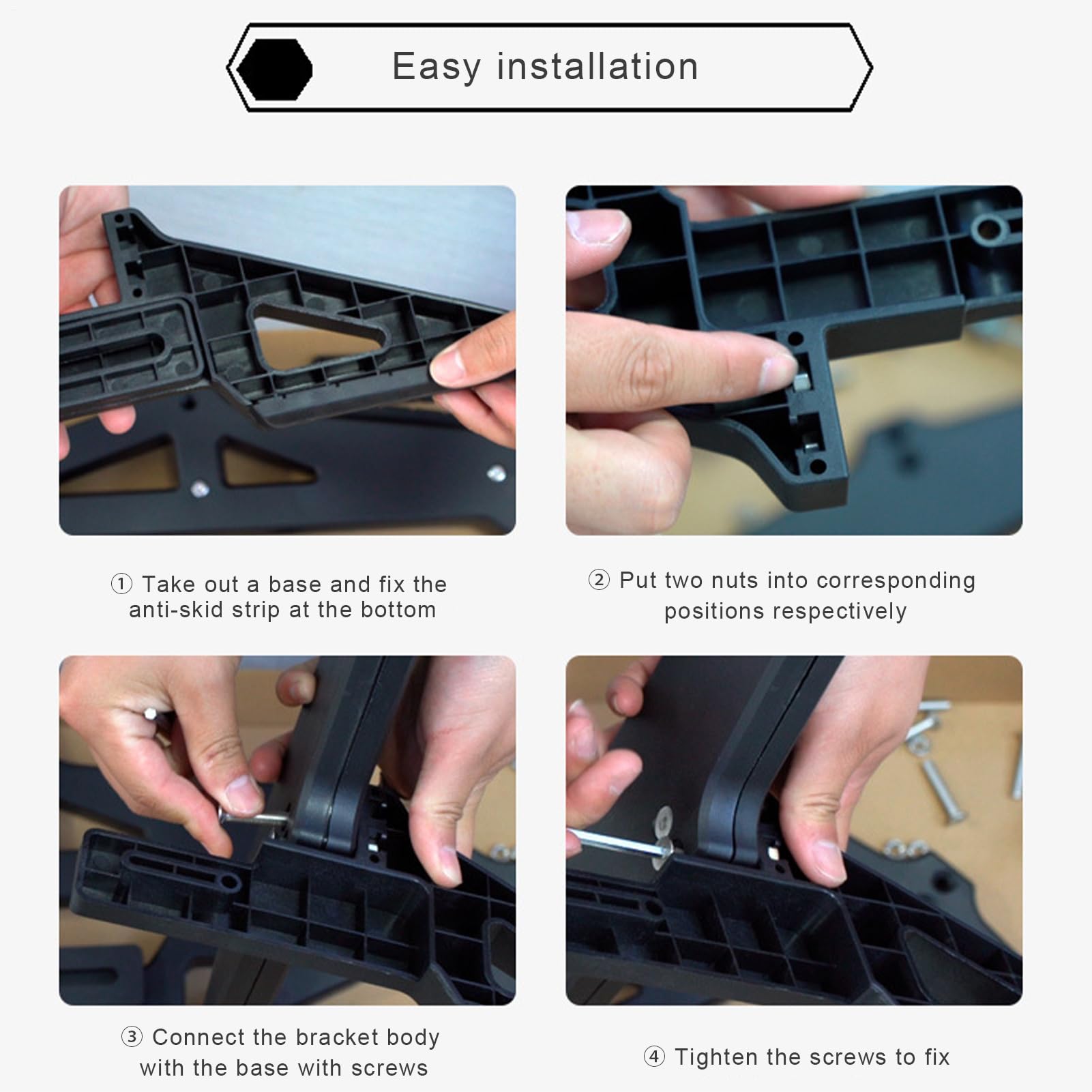 Easy installation

① Take out a base and fix the anti-skid strip at the bottom

② Put two nuts into corresponding positions respectively

③ Connect the bracket body with the base with screws

④ Tighten the screws to fix