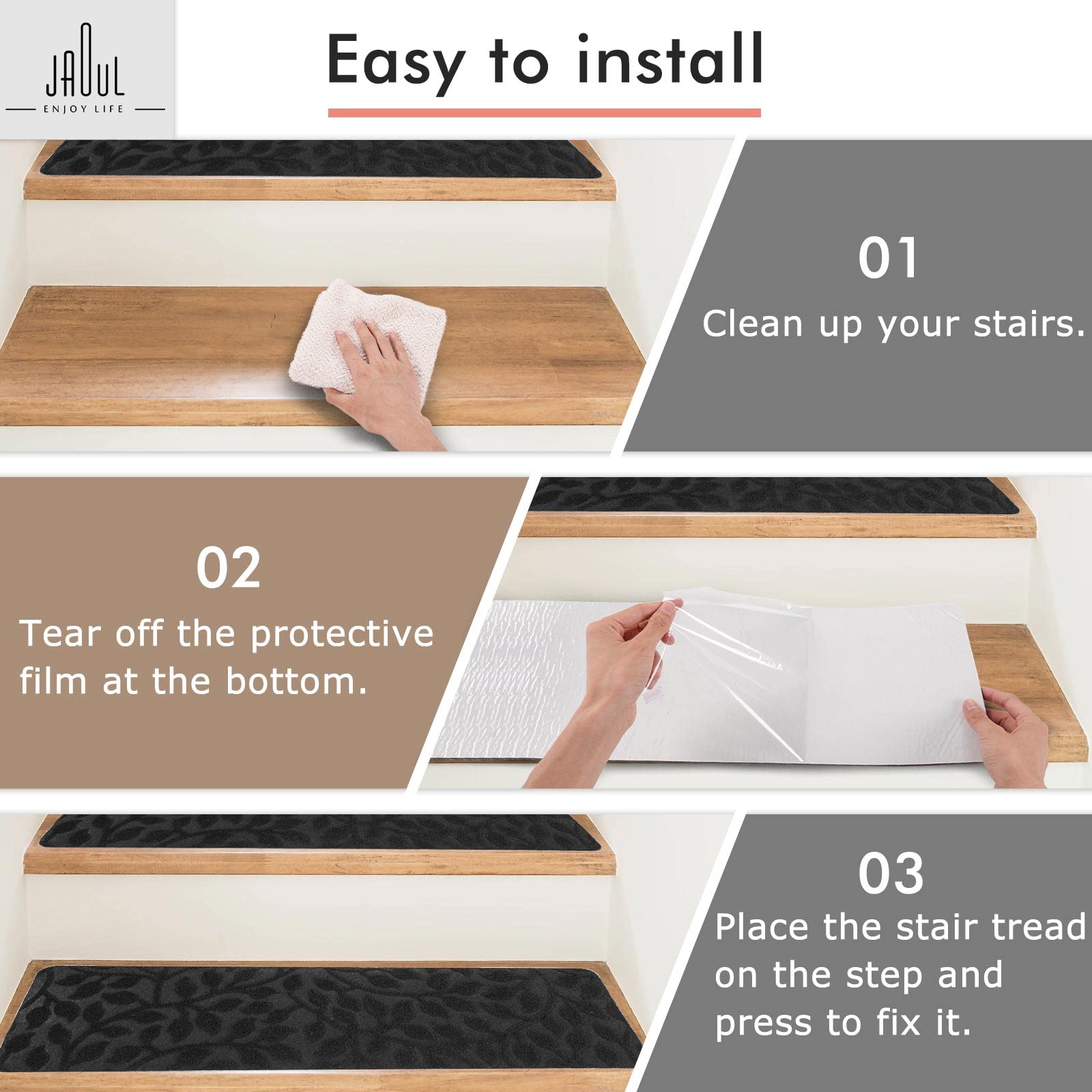 JAOUL
ENJOY LIFE

Easy to install

01
Clean up your stairs.

02
Tear off the protective film at the bottom.

03
Place the stair tread on the step and press to fix it.