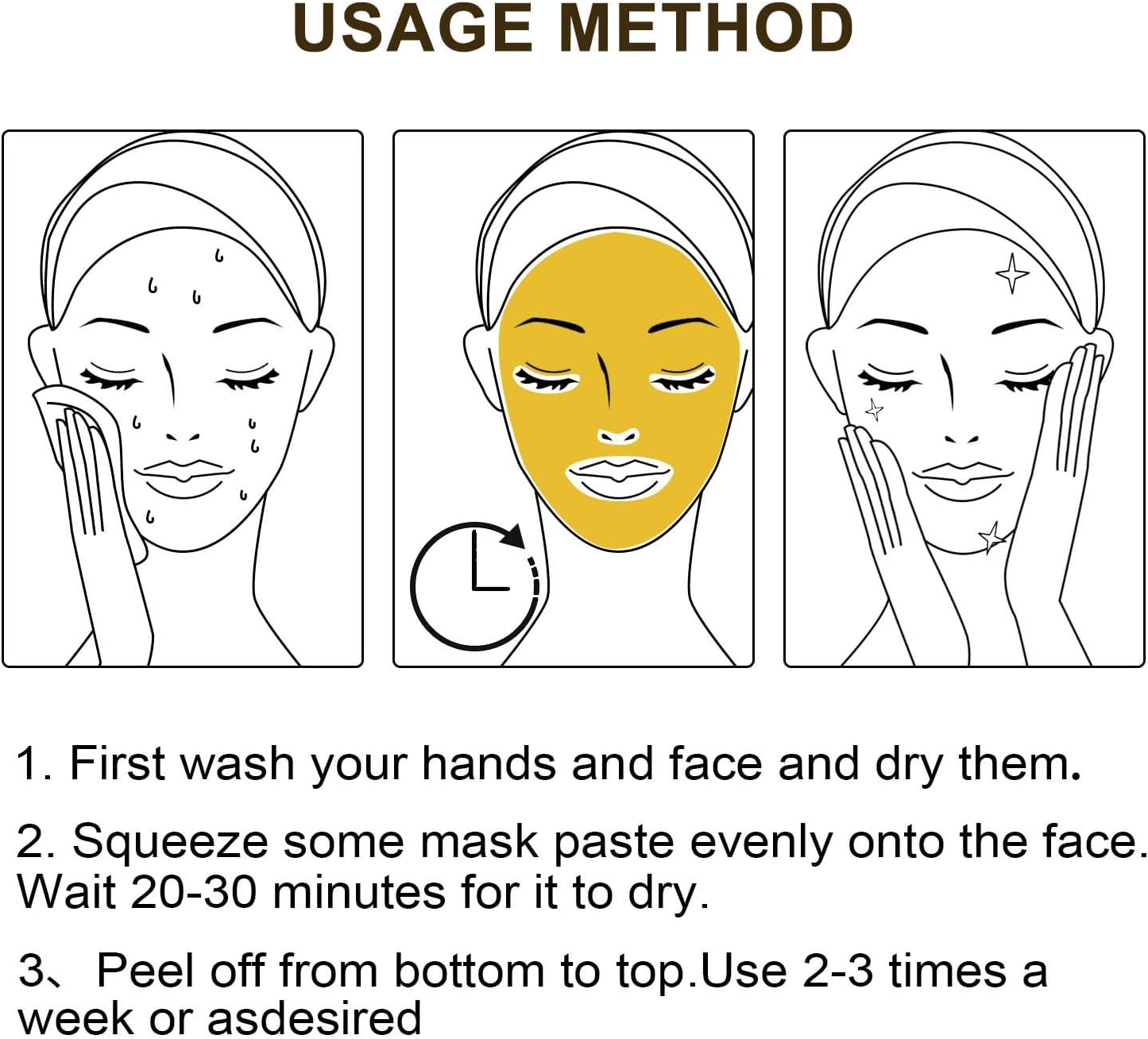 USAGE METHOD

1. First wash your hands and face and dry them.

2. Squeeze some mask paste evenly onto the face. Wait 20-30 minutes for it to dry.

3、 Peel off from bottom to top.Use 2-3 times a week or asdesired