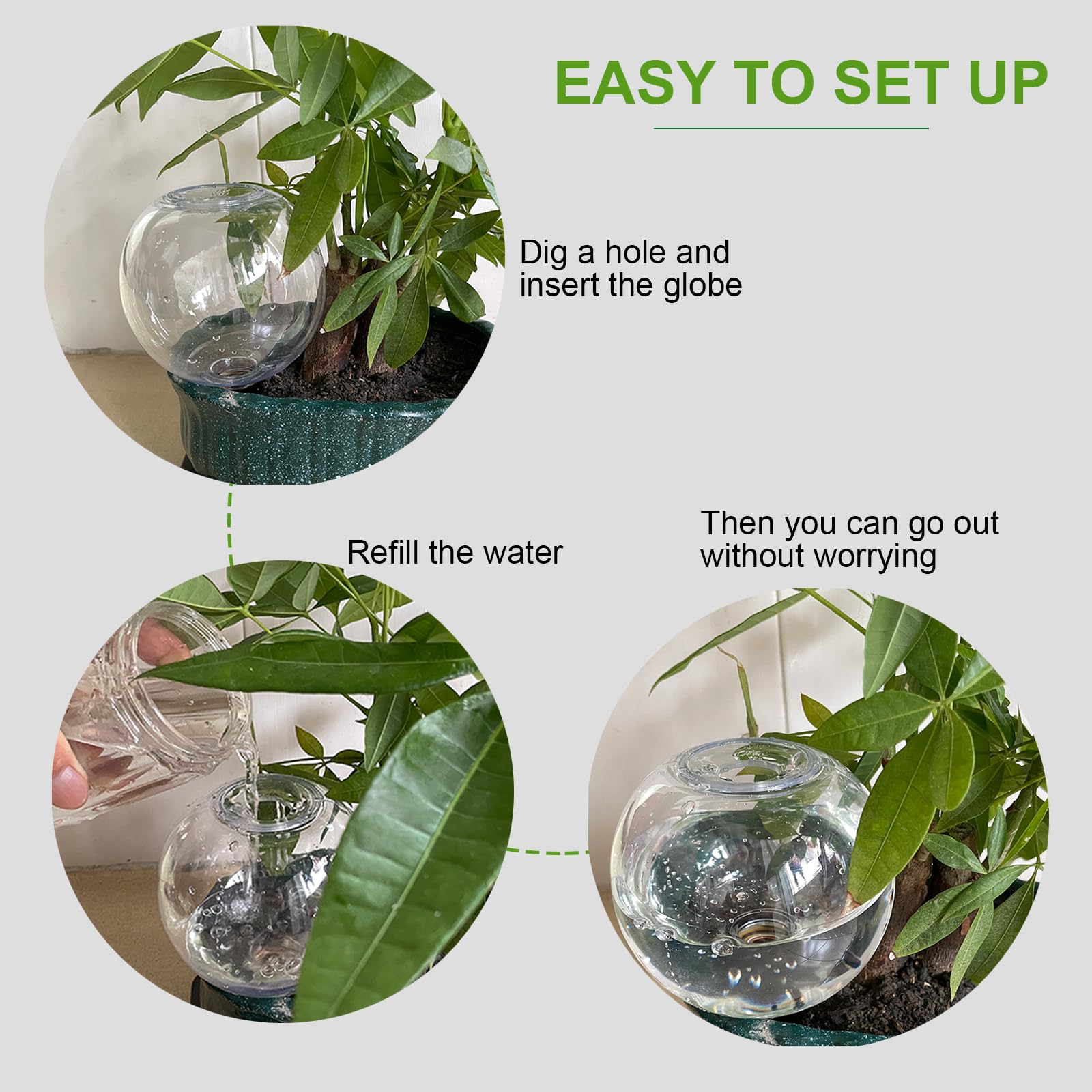 EASY TO SET UP

Dig a hole and insert the globe

Refill the water

Then you can go out without worrying