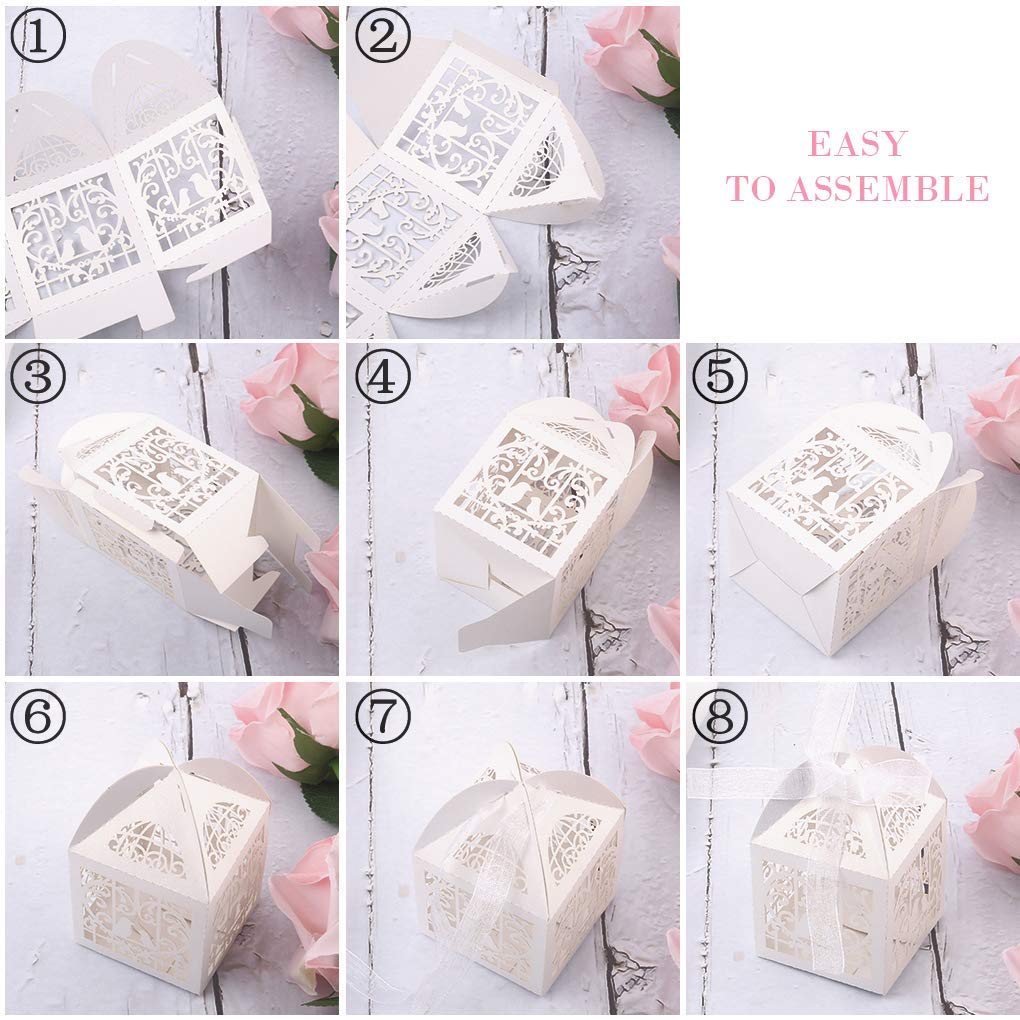 ①

②

EASY
TO ASSEMBLE

③

④

⑤

⑥

⑦

⑧