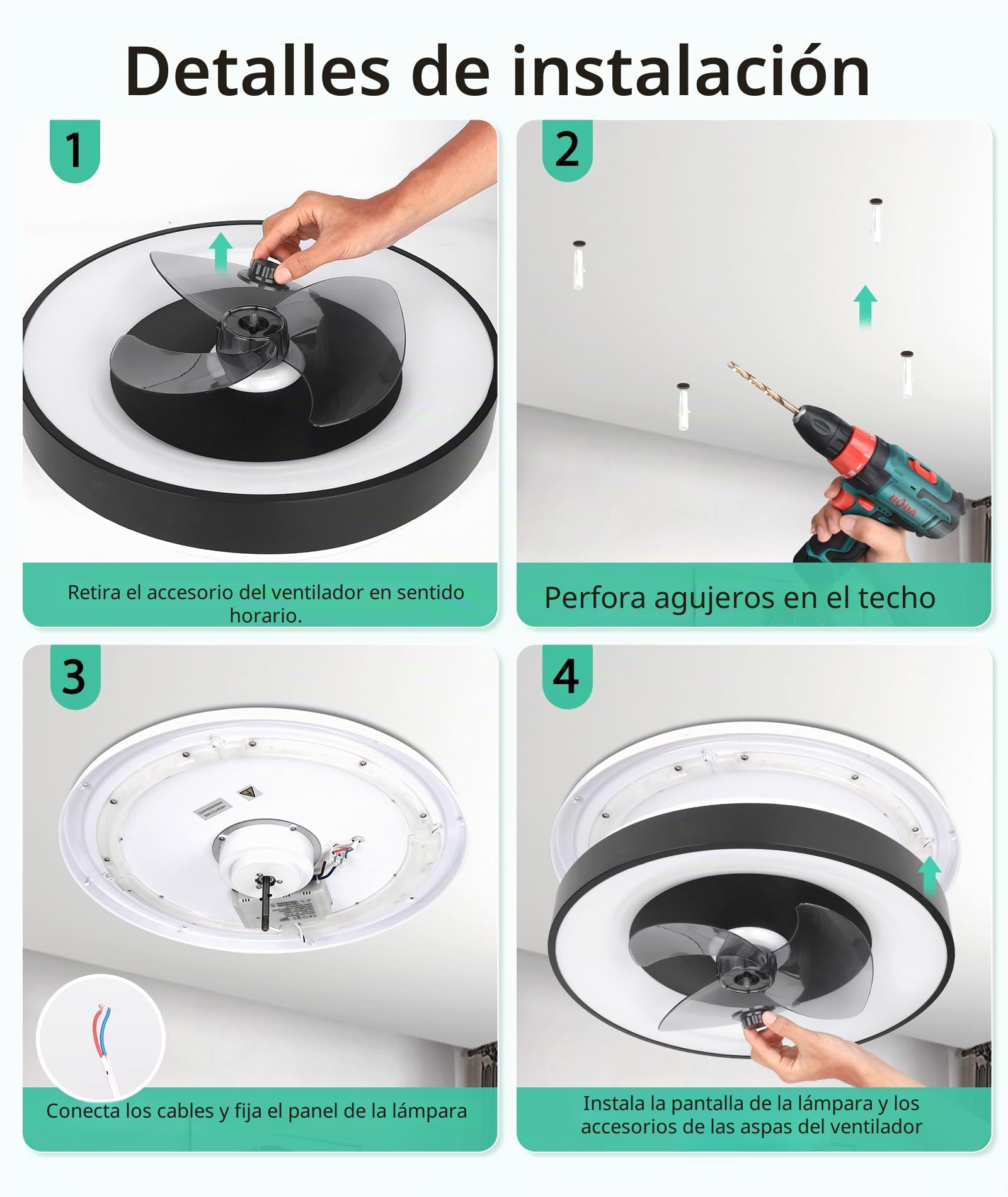 Detalles de instalación

1

Retira el accesorio del ventilador en sentido horario.

2

BODA

Perfora agujeros en el techo

3

Conecta los cables y fija el panel de la lámpara

4

Instala la pantalla de la lámpara y los accesorios de las aspas del ventilador