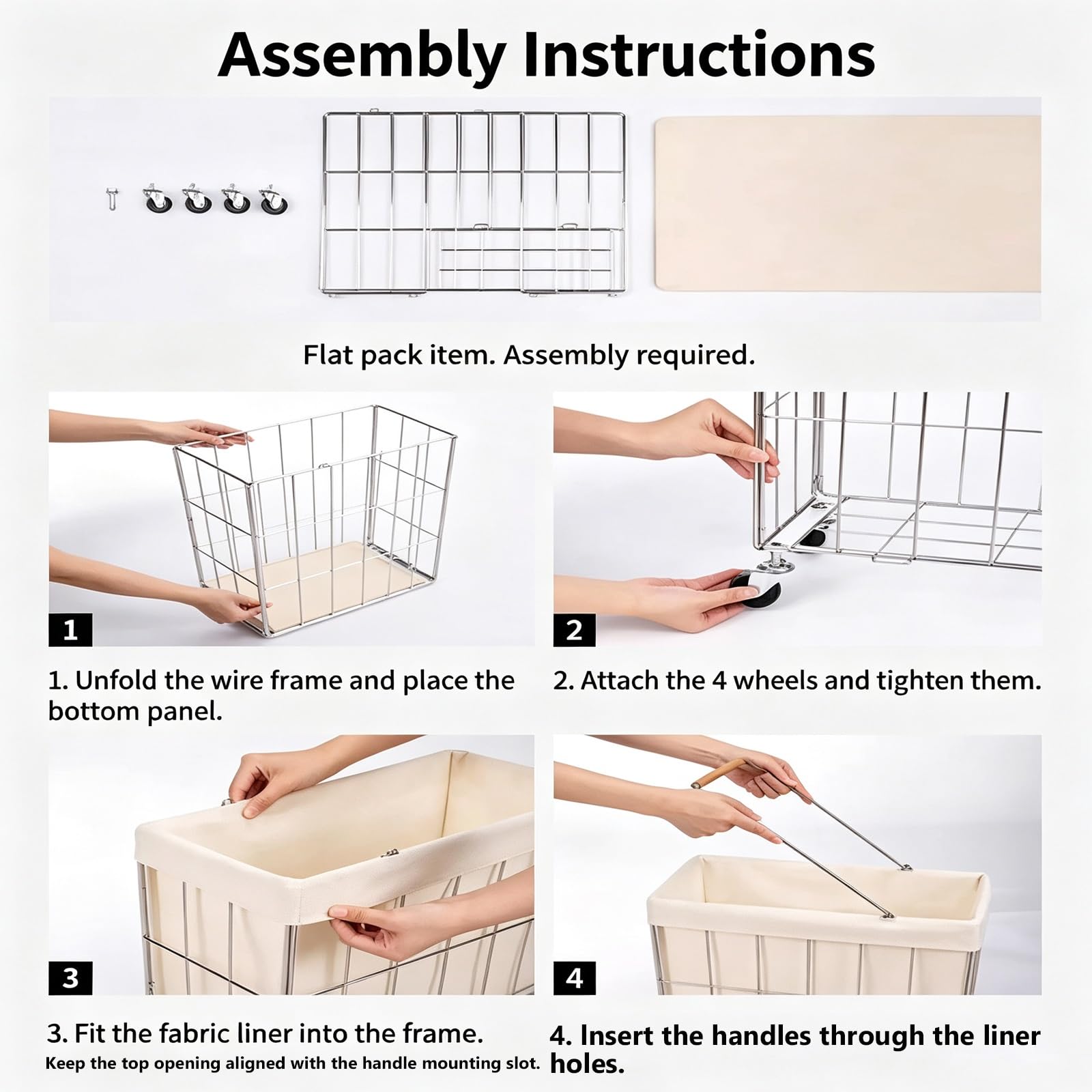 Assembly Instructions

Flat pack item. Assembly required.

1

1. Unfold the wire frame and place the bottom panel.

2

2. Attach the 4 wheels and tighten them.

3

3. Fit the fabric liner into the frame.
Keep the top opening aligned with the handle mounting slot.

4

4. Insert the handles through the liner holes.