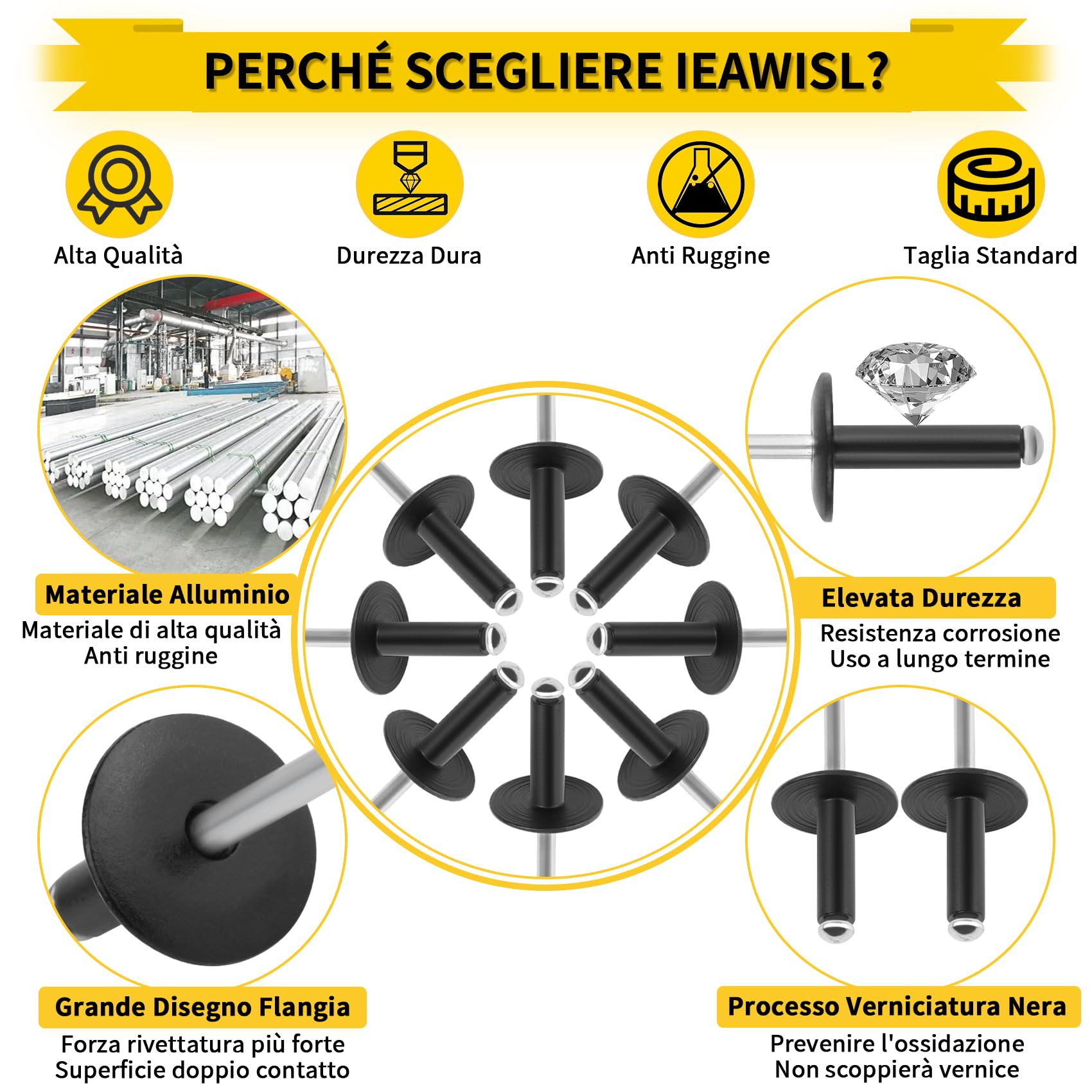 PERCHÉ SCEGLIERE IEAWISL?

Alta Qualità

Durezza Dura

Anti Ruggine

Taglia Standard

Materiale Alluminio
Materiale di alta qualità
Anti ruggine

Elevata Durezza
Resistenza corrosione
Uso a lungo termine

Grande Disegno Flangia
Forza rivettatura più forte
Superficie doppio contatto

Processo Verniciatura Nera
Prevenire l'ossidazione
Non scoppierà vernice