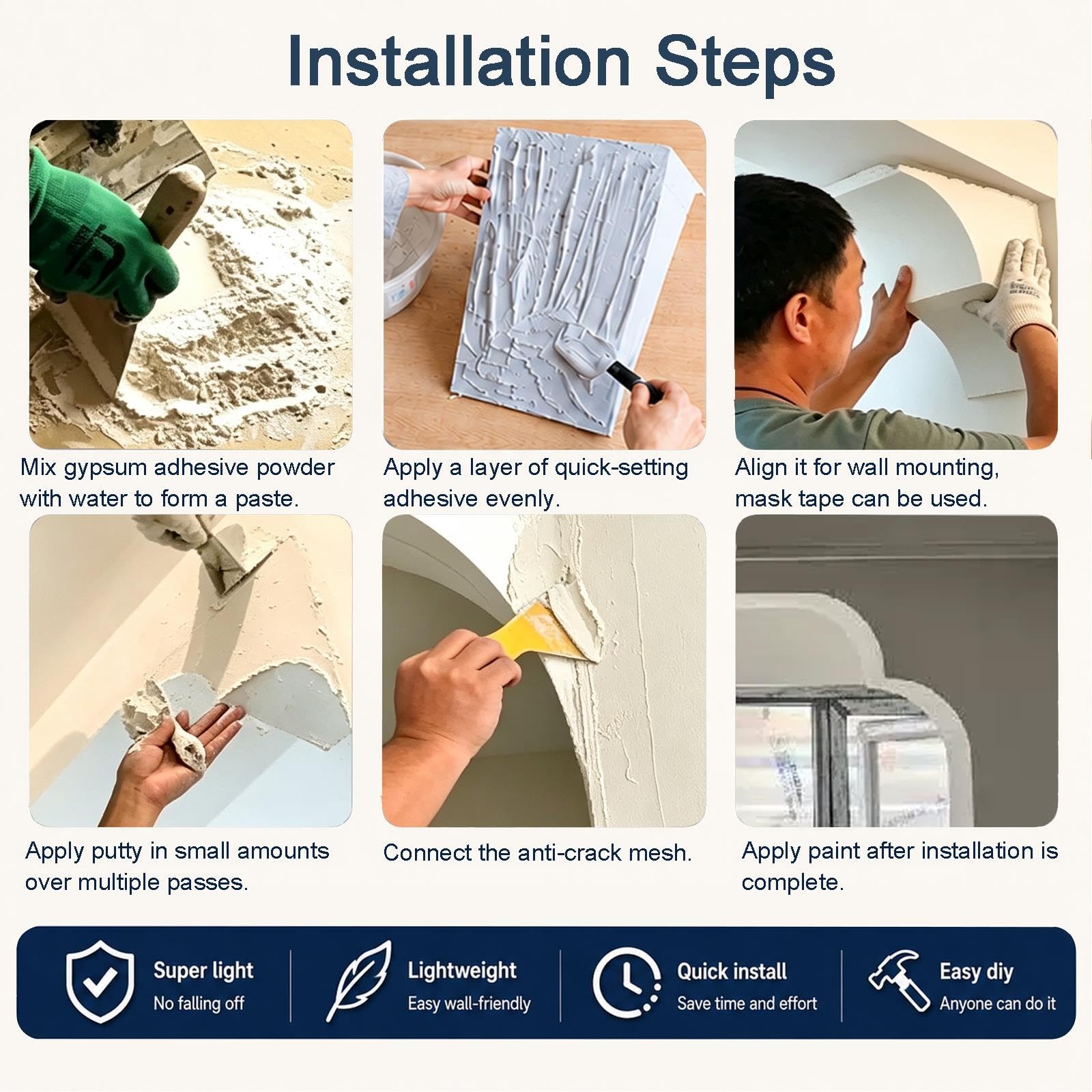 Installation Steps

Mix gypsum adhesive powder with water to form a paste.

Apply a layer of quick-setting adhesive evenly.

Align it for wall mounting, mask tape can be used.

Apply putty in small amounts over multiple passes.

Connect the anti-crack mesh.

Apply paint after installation is complete.

Super light
No falling off

Lightweight
Easy wall-friendly

Quick install
Save time and effort

Easy diy
Anyone can do it