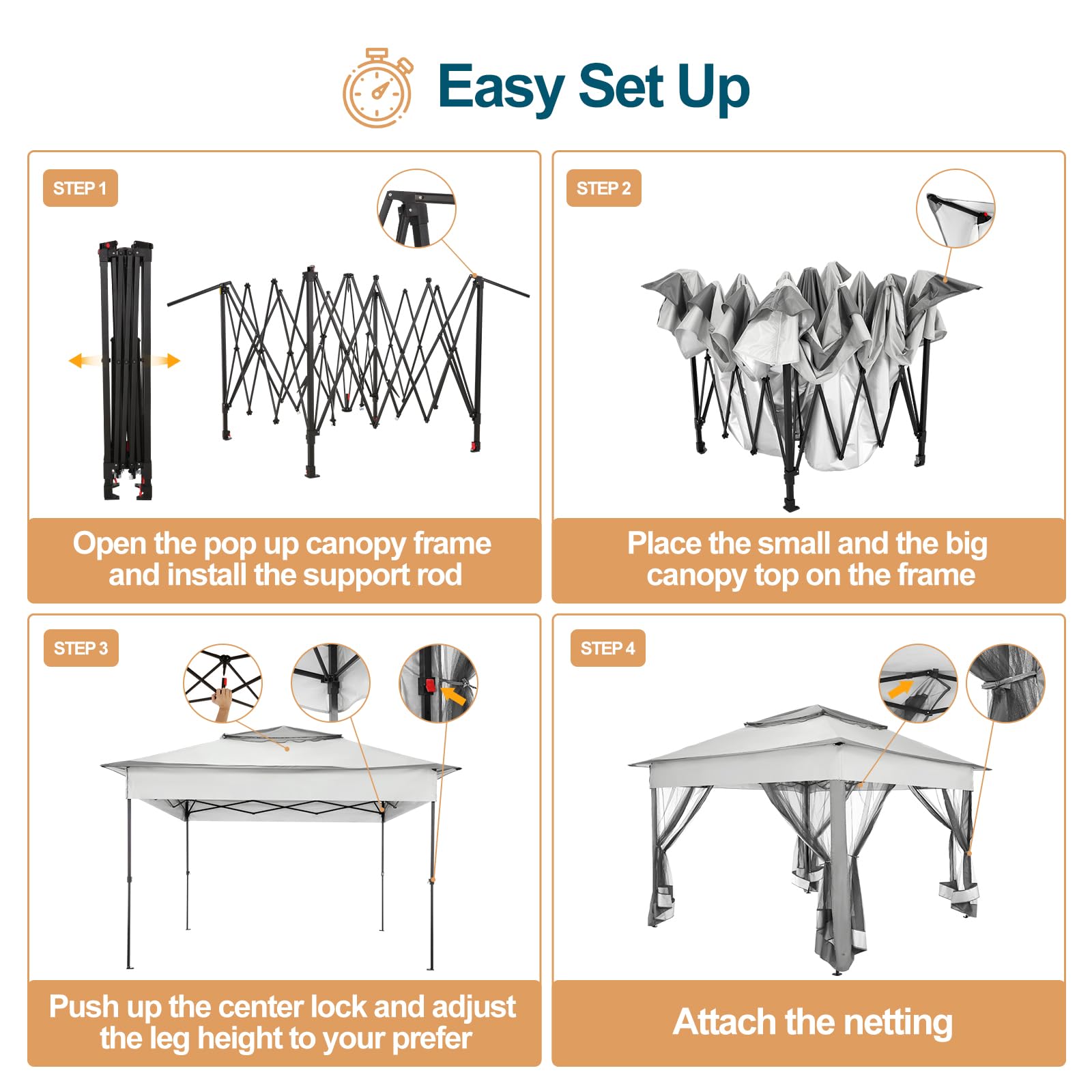 Easy Set Up

STEP 1

Open the pop up canopy frame and install the support rod

STEP 2

Place the small and the big canopy top on the frame

STEP 3

Push up the center lock and adjust the leg height to your prefer

STEP 4

Attach the netting