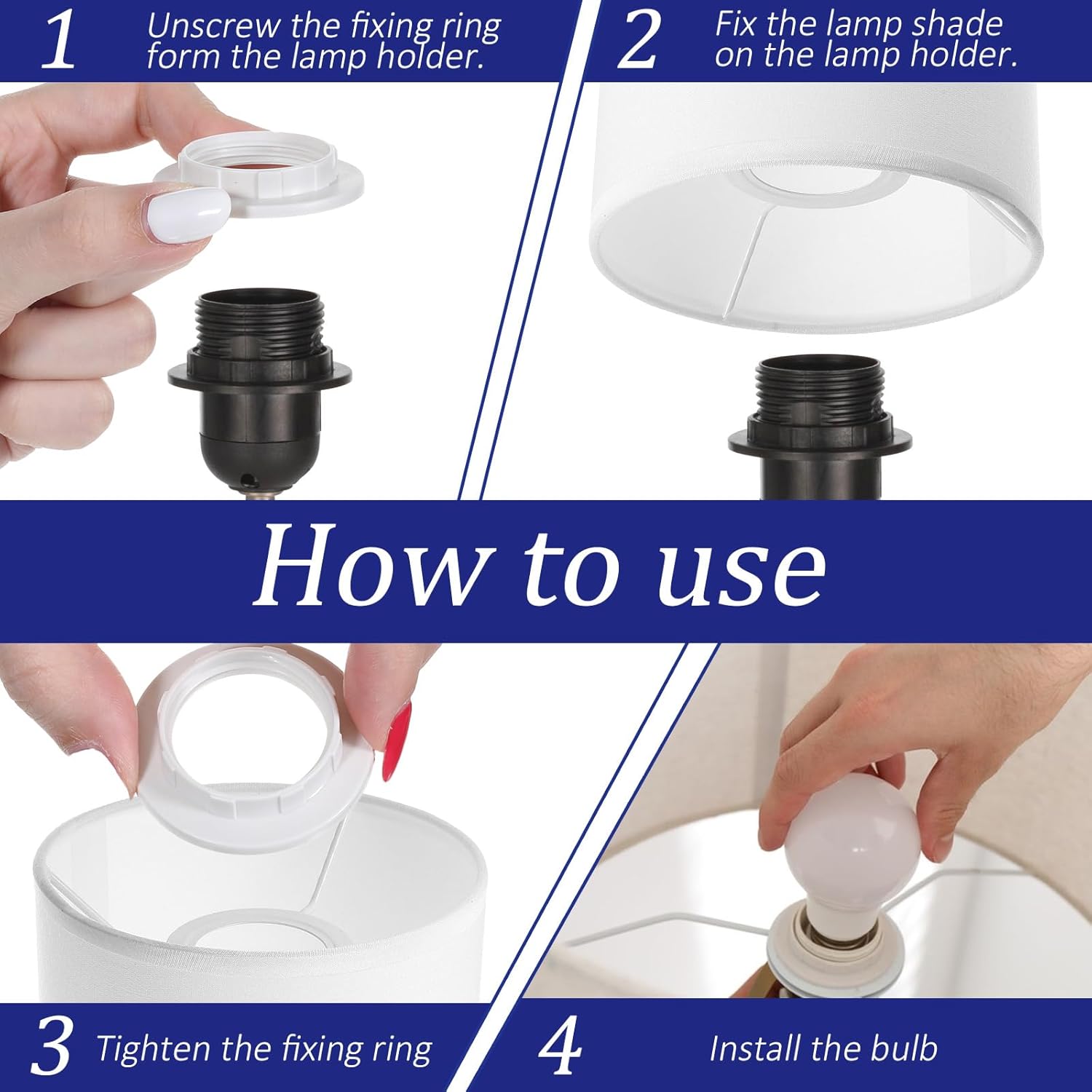 1 Unscrew the fixing ring form the lamp holder.

2 Fix the lamp shade on the lamp holder.

How to use

3 Tighten the fixing ring

4 Install the bulb