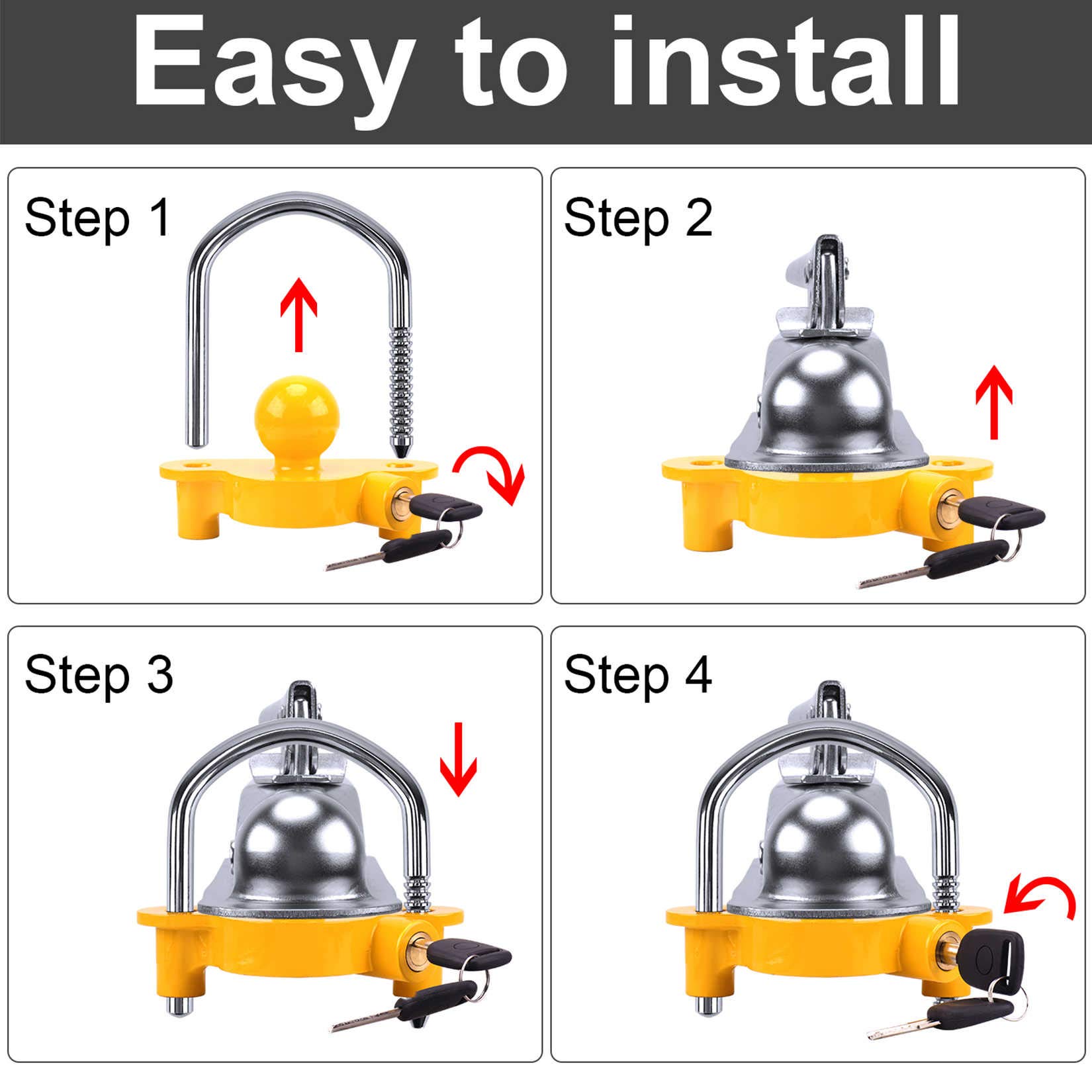 Easy to install

Step 1

Step 2

Step 3

Step 4