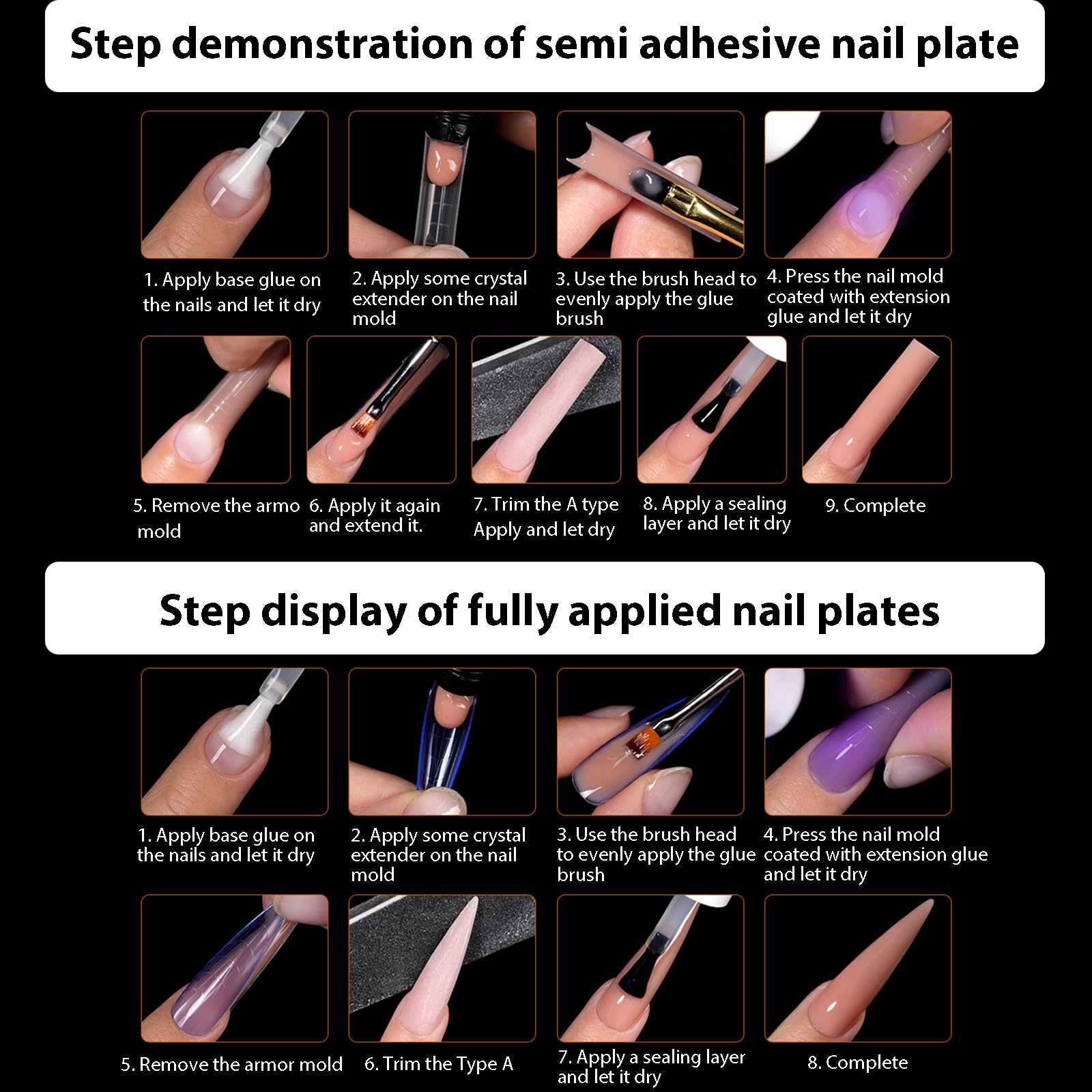 Step demonstration of semi adhesive nail plate

1. Apply base glue on the nails and let it dry

2. Apply some crystal extender on the nail mold

3. Use the brush head to evenly apply the glue brush

4. Press the nail mold coated with extension glue and let it dry

5. Remove the armo mold

6. Apply it again and extend it.

7. Trim the A type Apply and let dry

8. Apply a sealing layer and let it dry

9. Complete

Step display of fully applied nail plates

1. Apply base glue on the nails and let it dry

2. Apply some crystal extender on the nail mold

3. Use the brush head to evenly apply the glue brush

4. Press the nail mold coated with extension glue and let it dry

5. Remove the armor mold

6. Trim the Type A

7. Apply a sealing layer and let it dry

8. Complete