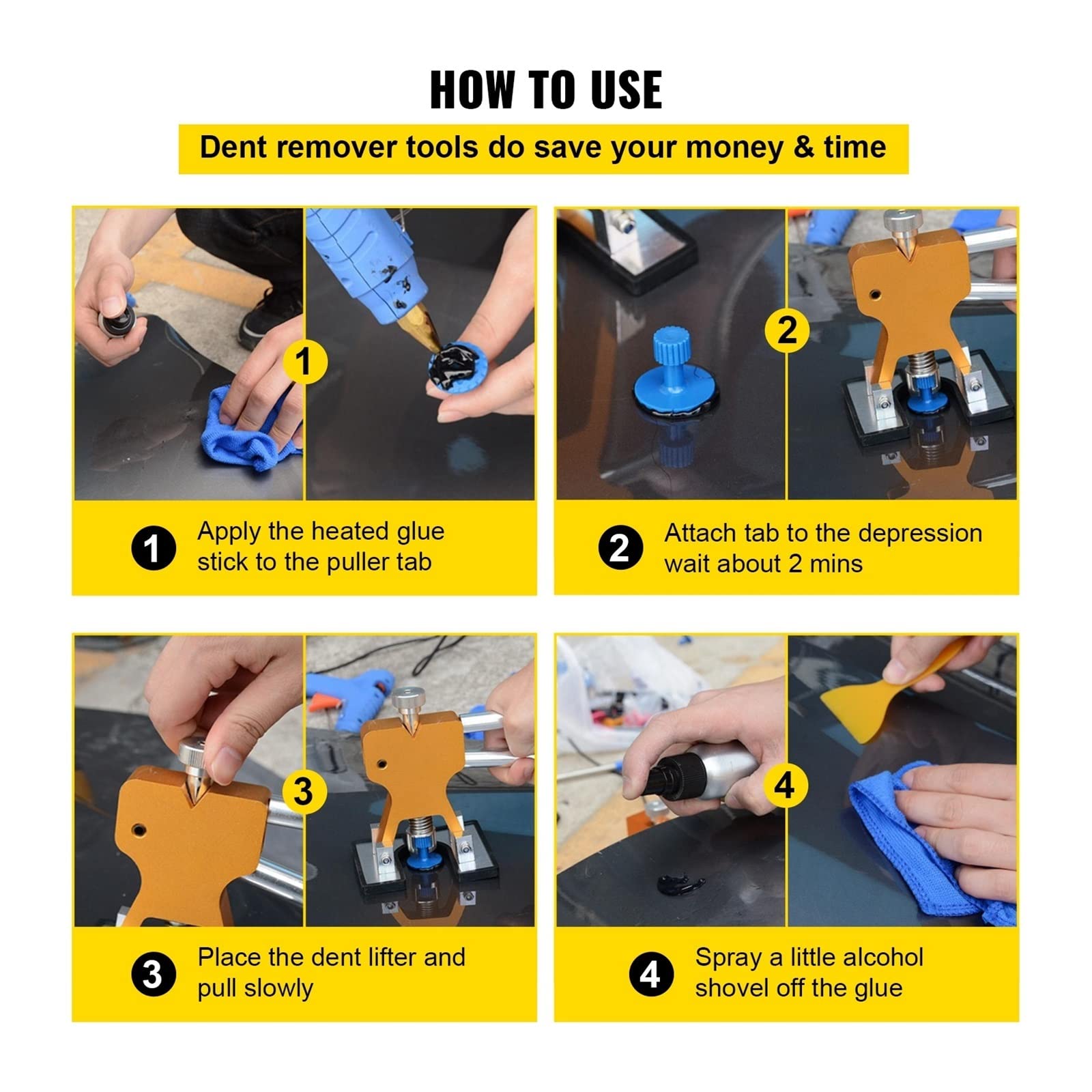 HOW TO USE

Dent remover tools do save your money & time

1

1 Apply the heated glue stick to the puller tab

2

2 Attach tab to the depression wait about 2 mins

3

3 Place the dent lifter and pull slowly

4

4 Spray a little alcohol shovel off the glue