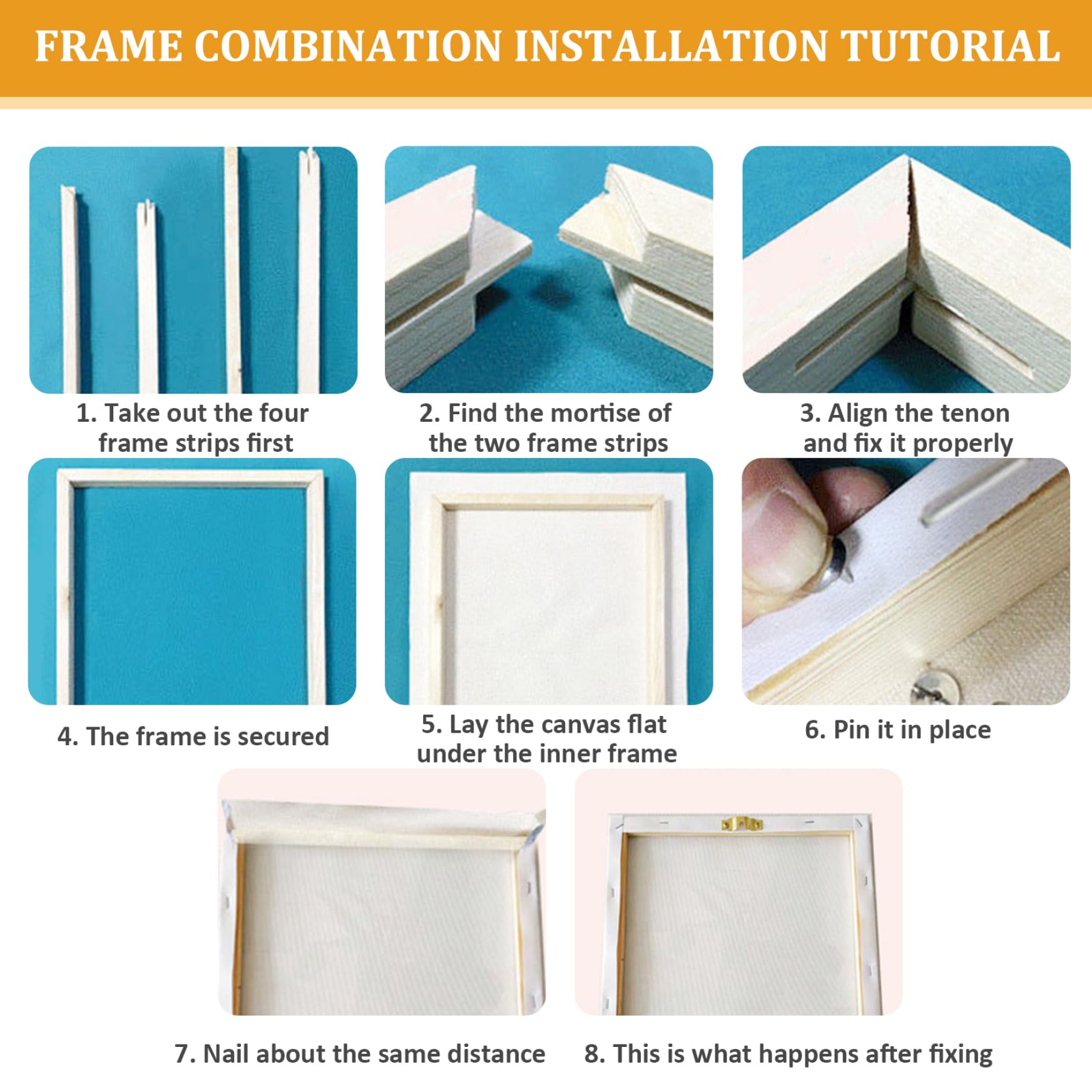 FRAME COMBINATION INSTALLATION TUTORIAL

1. Take out the four frame strips first

2. Find the mortise of the two frame strips

3. Align the tenon and fix it properly

4. The frame is secured

5. Lay the canvas flat under the inner frame

6. Pin it in place

7. Nail about the same distance

8. This is what happens after fixing