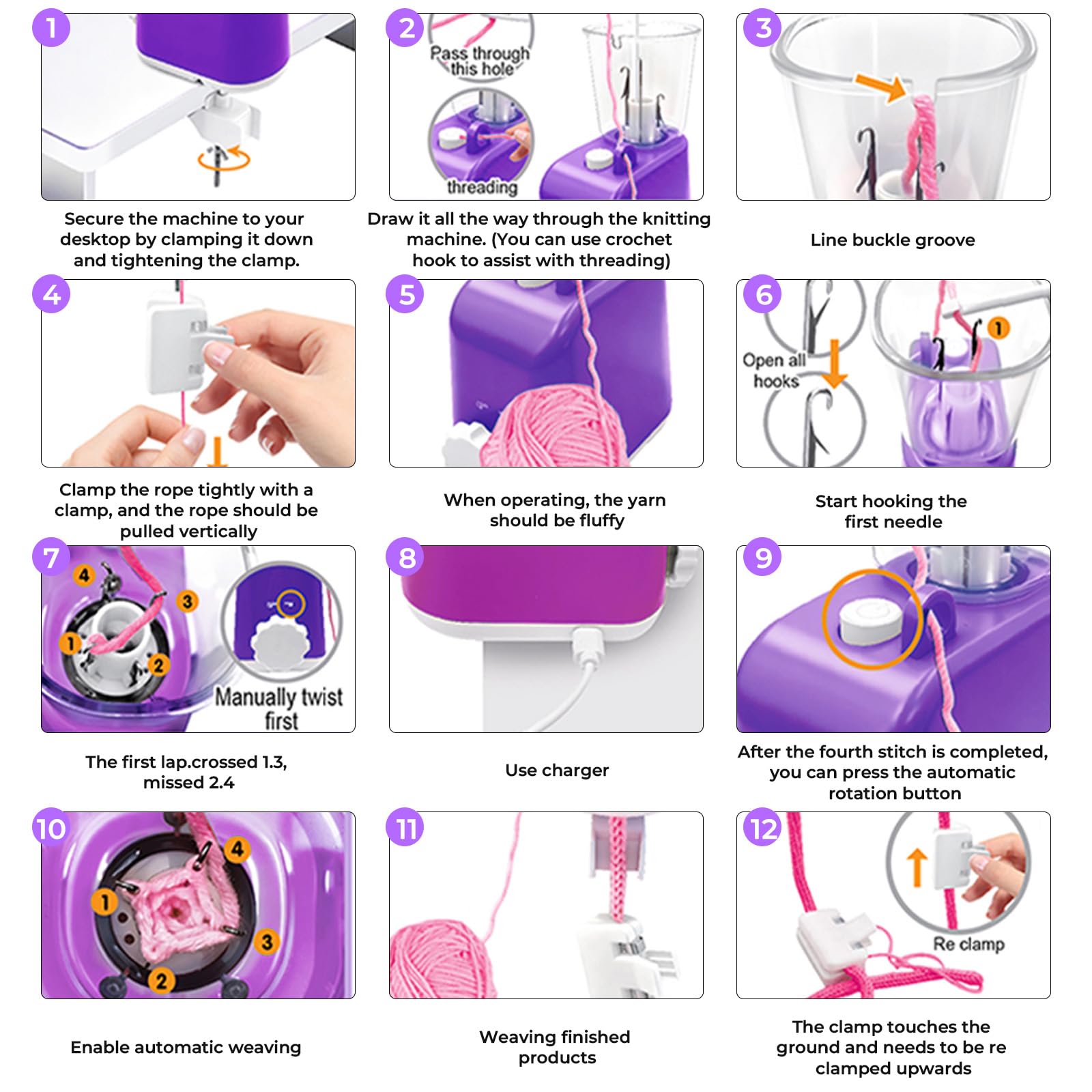 1

Secure the machine to your desktop by clamping it down and tightening the clamp.

2

Pass through this hole

threading

Draw it all the way through the knitting machine. (You can use crochet hook to assist with threading)

3

Line buckle groove

4

Clamp the rope tightly with a clamp, and the rope should be pulled vertically

5

When operating, the yarn should be fluffy

6

Open all hooks

1

Start hooking the first needle

7

4 3 1 2

Manually twist first

The first lap.crossed 1.3, missed 2.4

8

Use charger

9

After the fourth stitch is completed, you can press the automatic rotation button

10

4 1 3 2

Enable automatic weaving

11

Weaving finished products

12

Re clamp

The clamp touches the ground and needs to be re clamped upwards