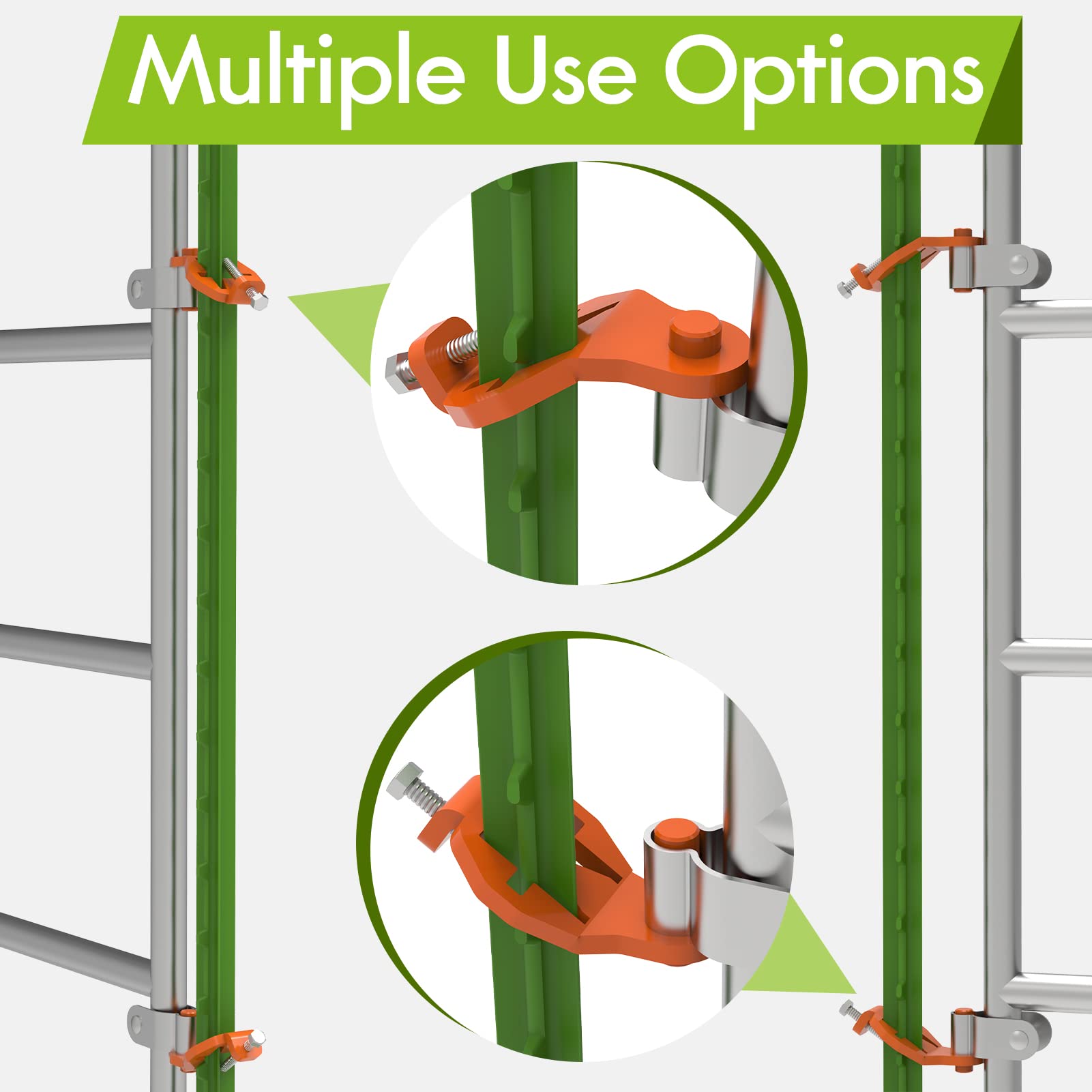 Multiple Use Options