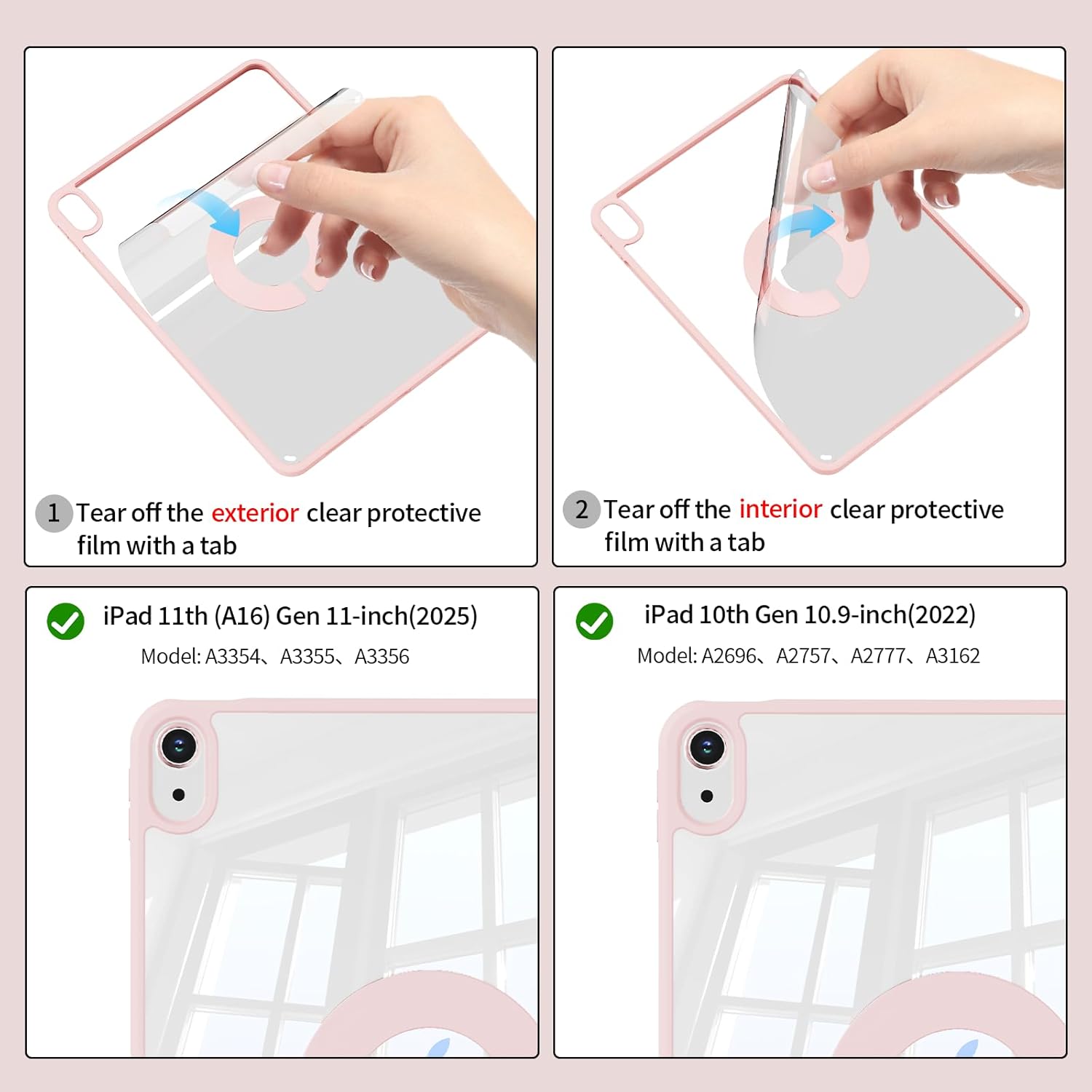 1 Tear off the exterior clear protective film with a tab

2 Tear off the interior clear protective film with a tab

iPad 11th (A16) Gen 11-inch(2025)

Model: A3354、A3355、A3356

iPad 10th Gen 10.9-inch(2022)

Model: A2696、A2757、A2777、A3162