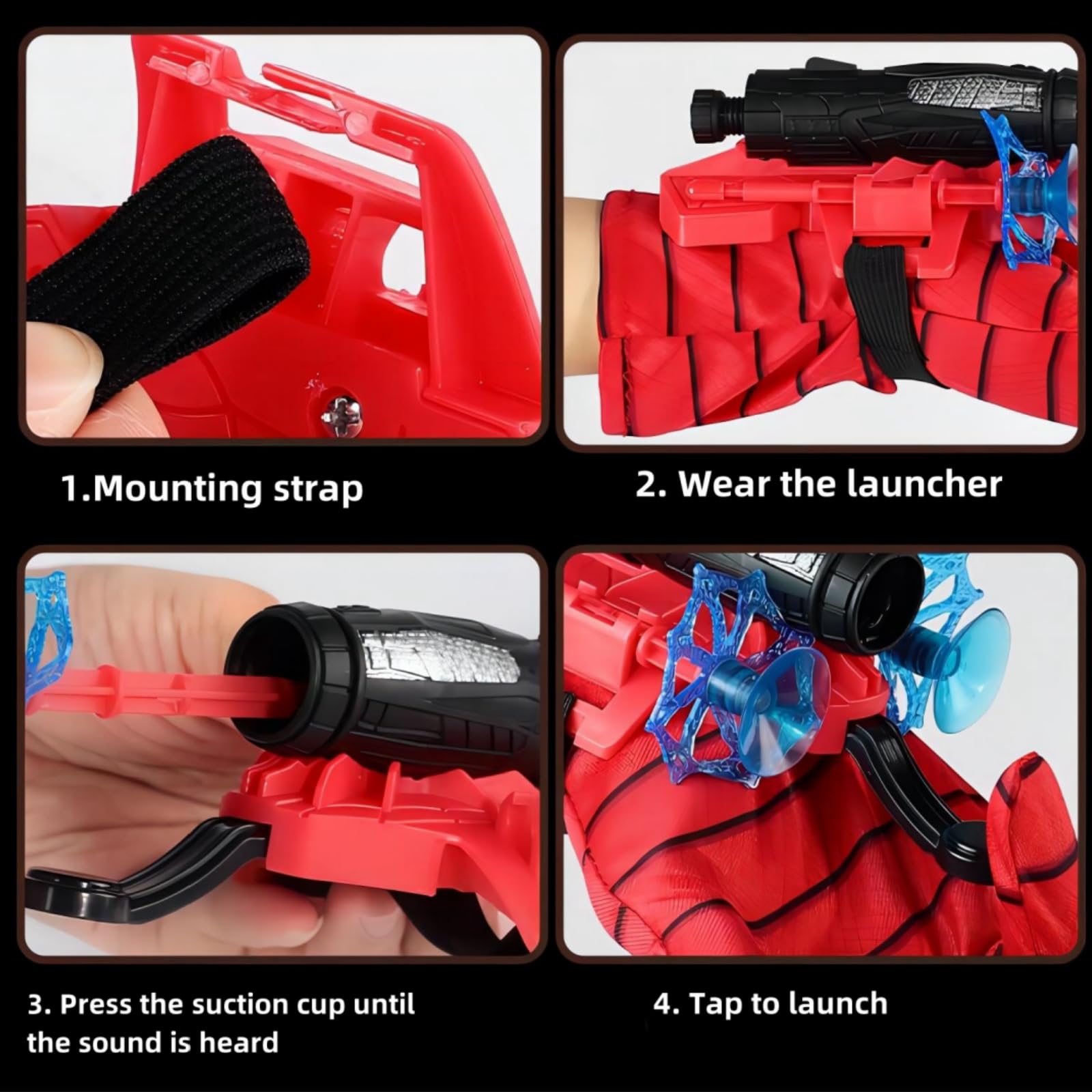 1.Mounting strap

2. Wear the launcher

3. Press the suction cup until the sound is heard

4. Tap to launch