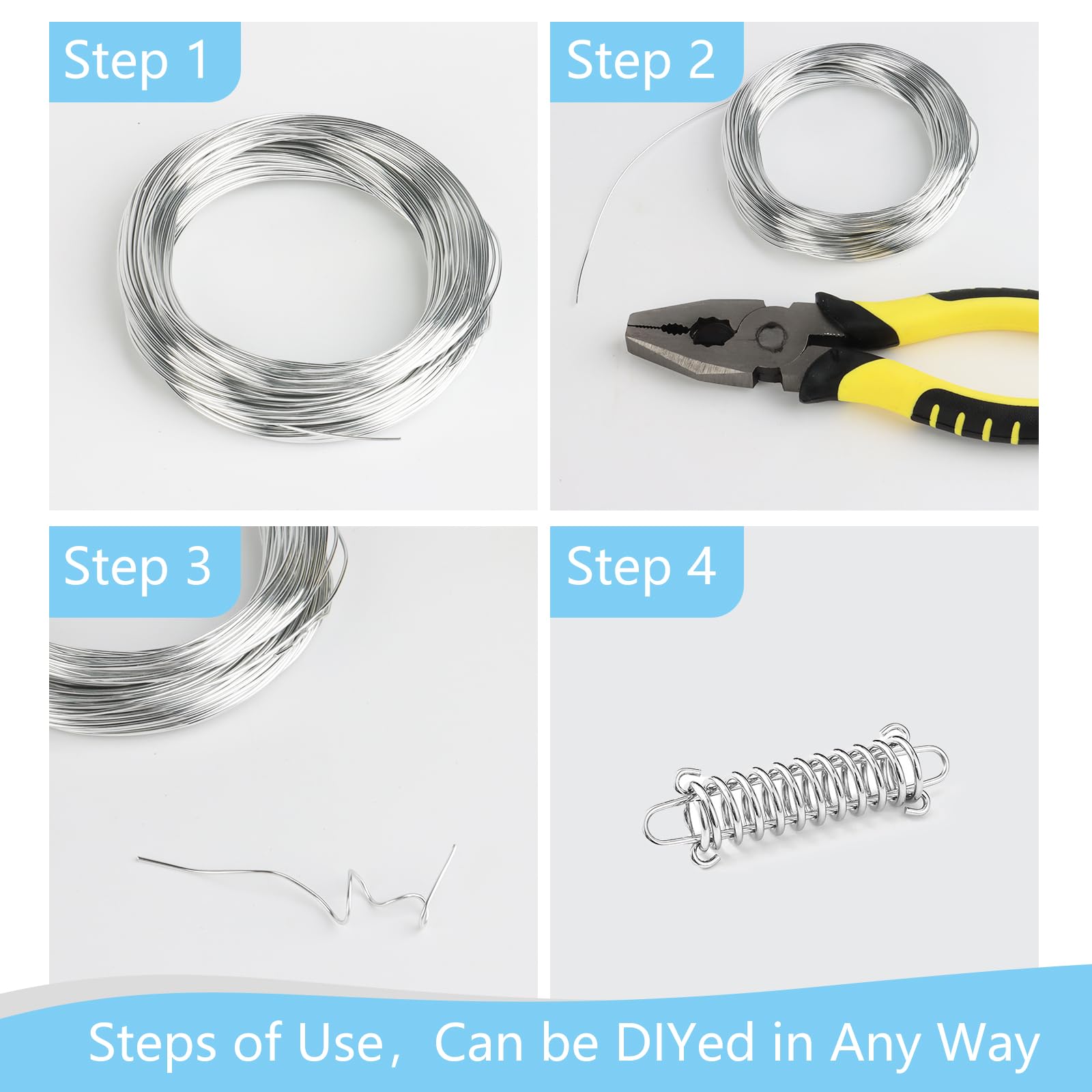 Step 1

Step 2

Step 3

Step 4

Steps of Use，Can be DIYed in Any Way