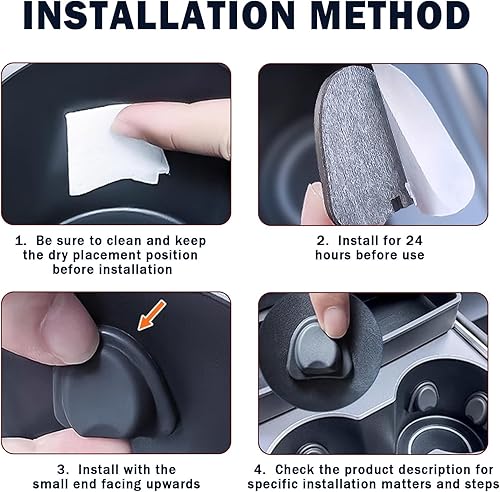 INSTALLATION METHOD

1. Be sure to clean and keep the dry placement position before installation

2. Install for 24 hours before use

3. Install with the small end facing upwards

4. Check the product description for specific installation matters and steps