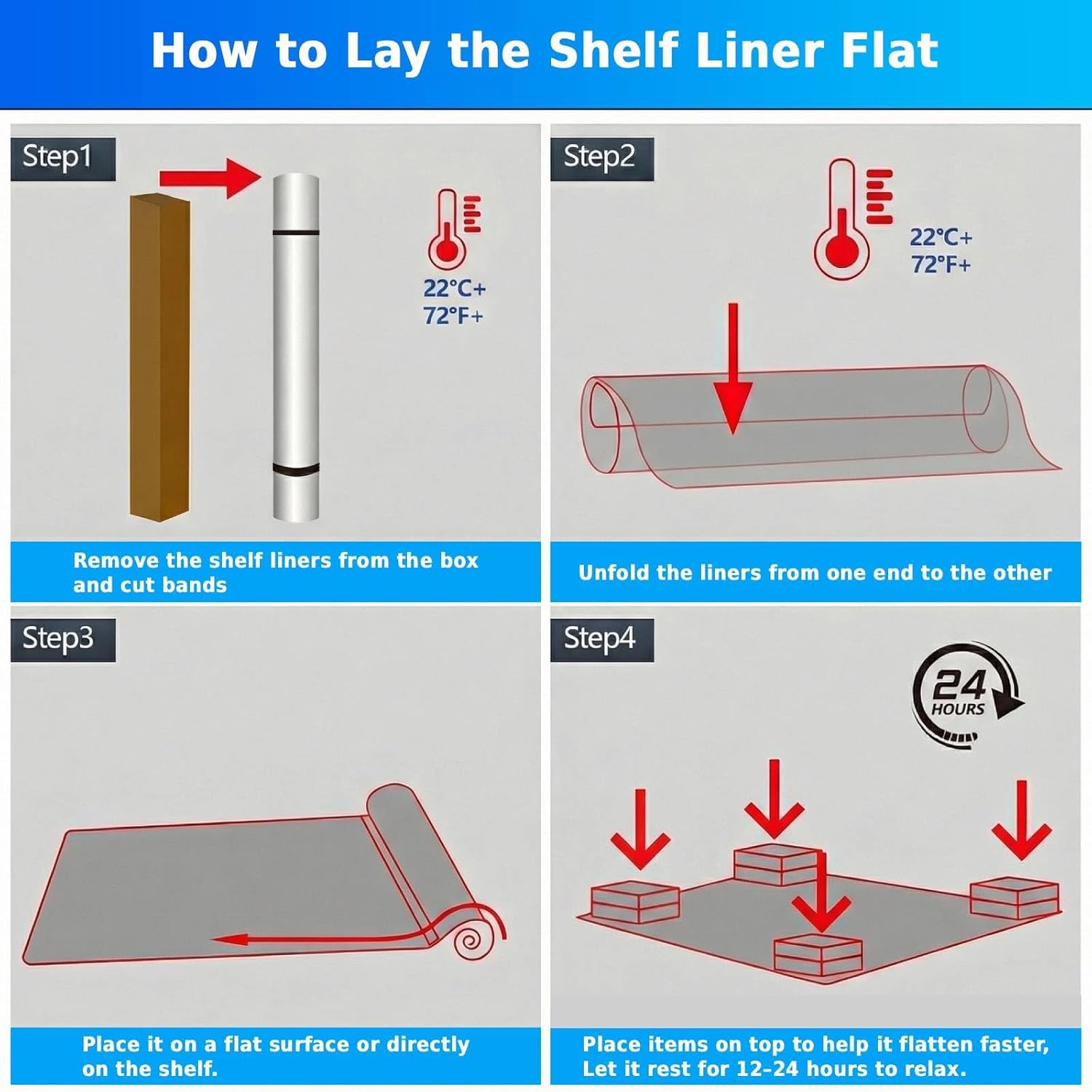 How to Lay the Shelf Liner Flat

Step1

22°C+
72°F+

Remove the shelf liners from the box and cut bands

Step2

22°C+
72°F+

Unfold the liners from one end to the other

Step3

Place it on a flat surface or directly on the shelf.

Step4

24 HOURS

Place items on top to help it flatten faster, Let it rest for 12-24 hours to relax.