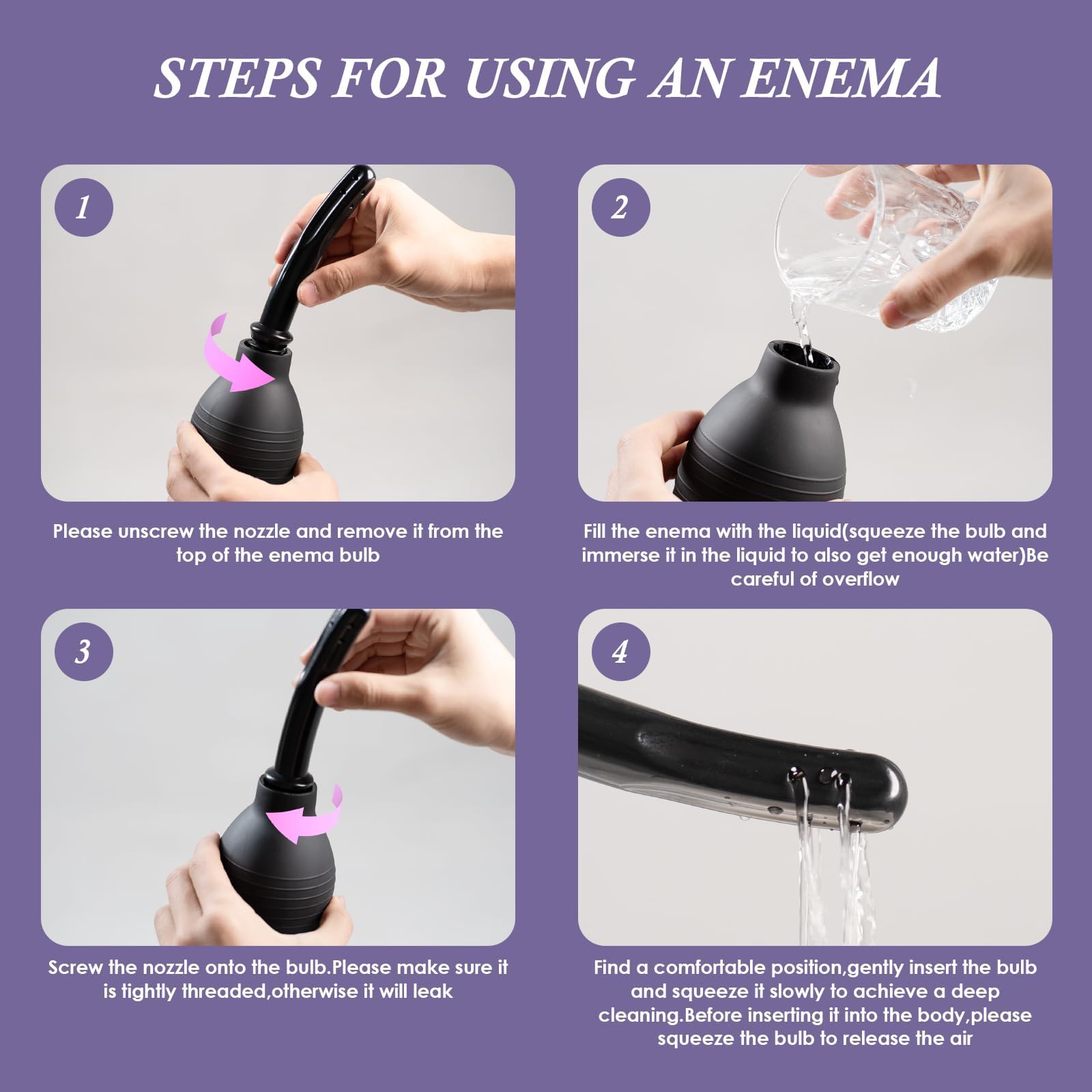 STEPS FOR USING AN ENEMA

1

Please unscrew the nozzle and remove it from the top of the enema bulb

2

Fill the enema with the liquid(squeeze the bulb and immerse it in the liquid to also get enough water)Be careful of overflow

3

Screw the nozzle onto the bulb.Please make sure it is tightly threaded,otherwise it will leak

4

Find a comfortable position,gently insert the bulb and squeeze it slowly to achieve a deep cleaning.Before inserting it into the body,please squeeze the bulb to release the air