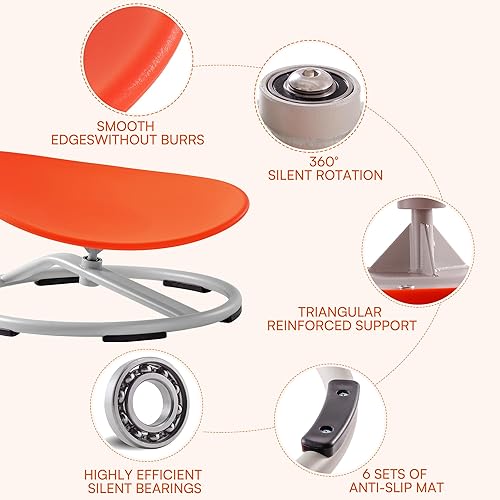 SMOOTH EDGESWITHOUT BURRS

360° SILENT ROTATION

TRIANGULAR REINFORCED SUPPORT

HIGHLY EFFICIENT SILENT BEARINGS

6 SETS OF ANTI-SLIP MAT