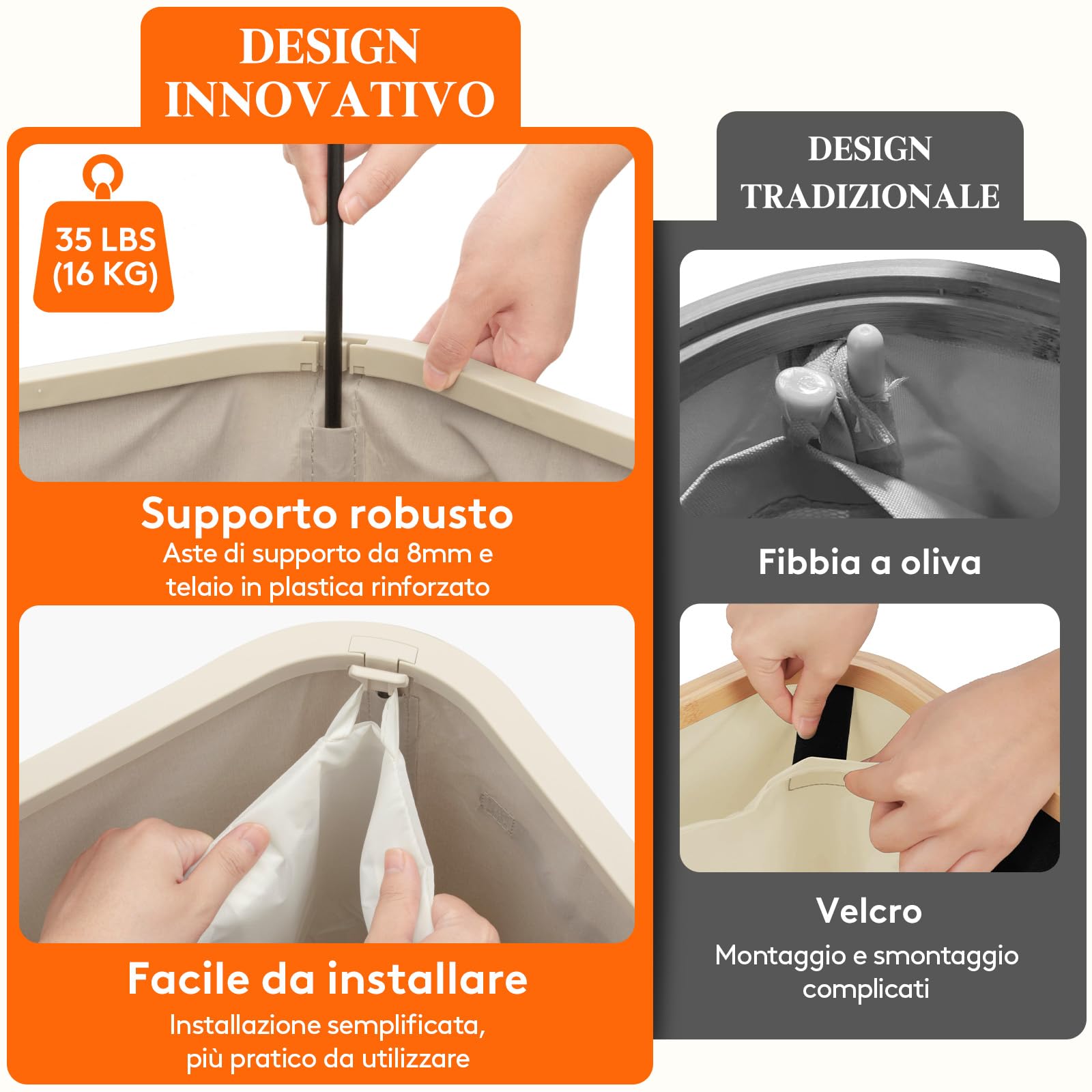 DESIGN INNOVATIVO

35 LBS (16 KG)

Supporto robusto
Aste di supporto da 8mm e telaio in plastica rinforzato

Facile da installare
Installazione semplificata, più pratico da utilizzare

DESIGN TRADIZIONALE

Fibbia a oliva

Velcro
Montaggio e smontaggio complicati