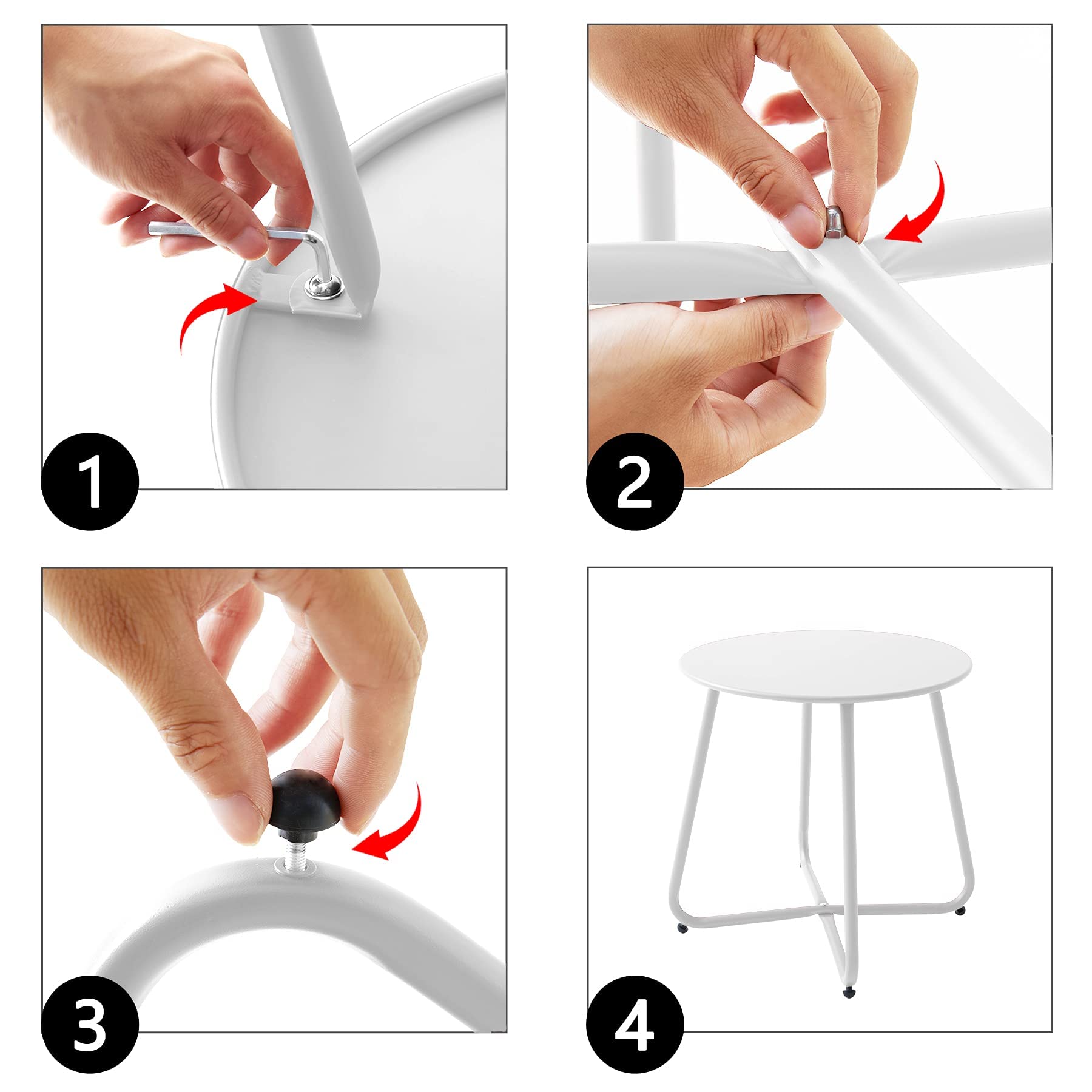 1

2

3

4