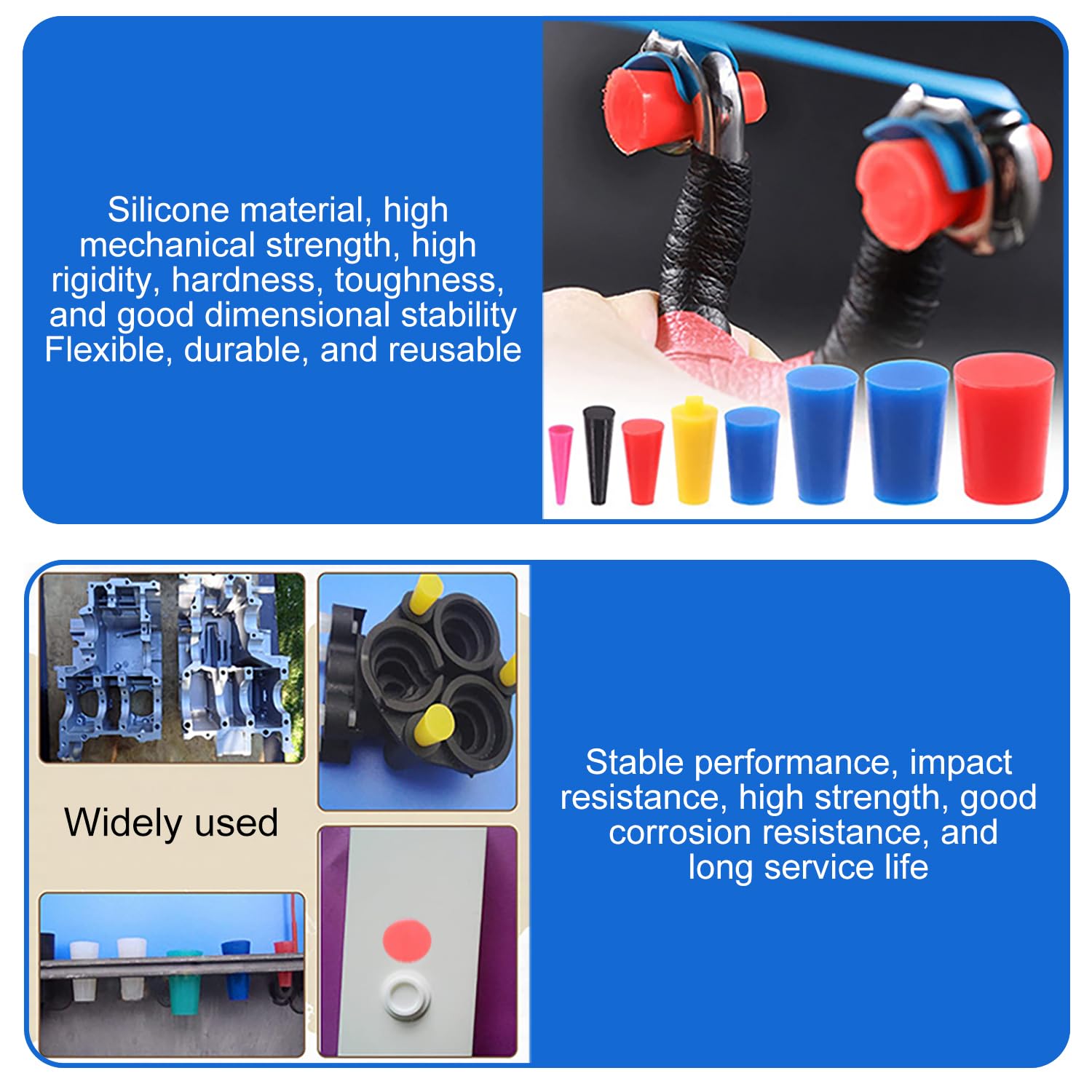 Silicone material, high mechanical strength, high rigidity, hardness, toughness, and good dimensional stability Flexible, durable, and reusable

Widely used

Stable performance, impact resistance, high strength, good corrosion resistance, and long service life