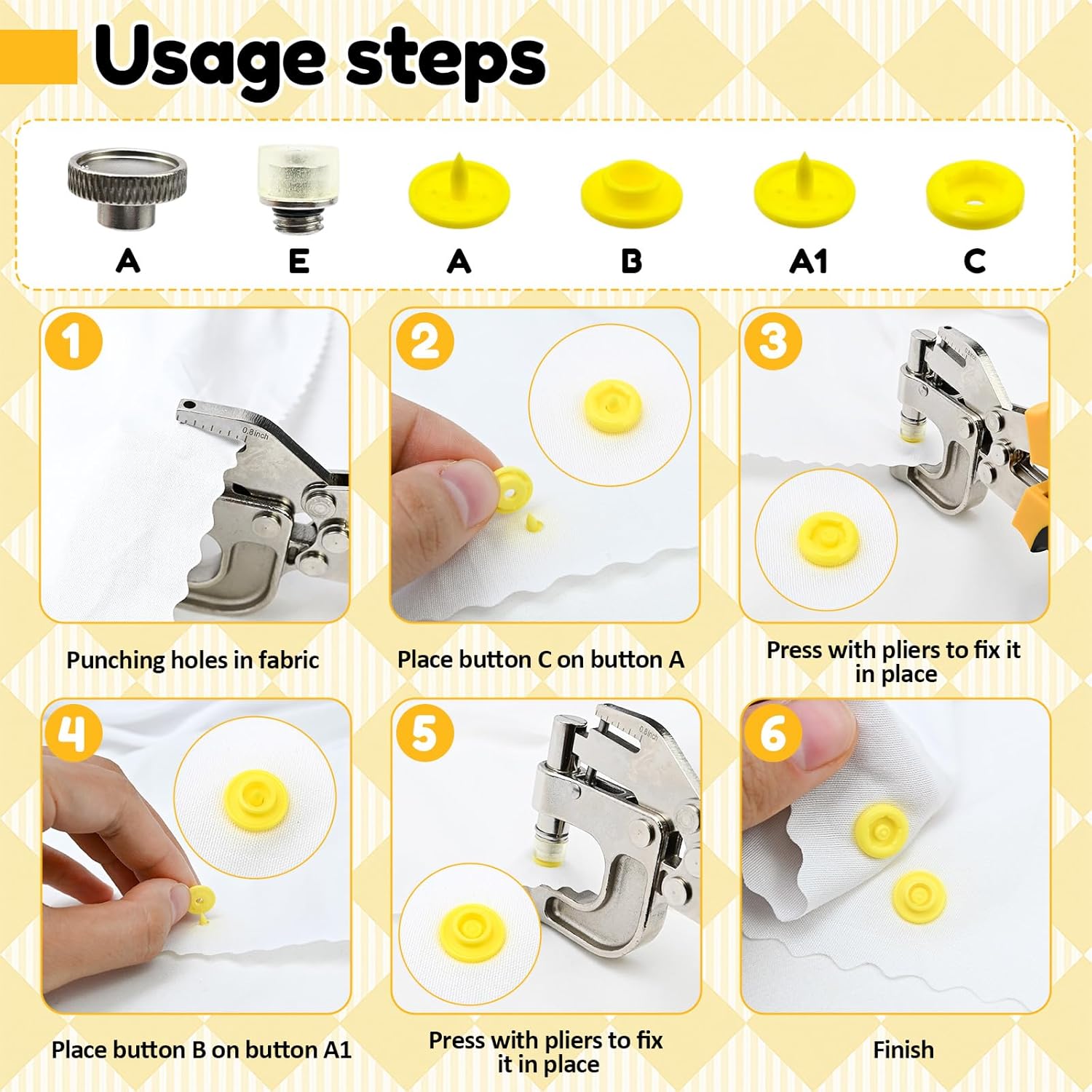 Usage steps

A E A B A1 C

1
0.8inch

Punching holes in fabric

2

Place button C on button A

3

Press with pliers to fix it in place

4

Place button B on button A1

5
0.8inch

Press with pliers to fix it in place

6

Finish