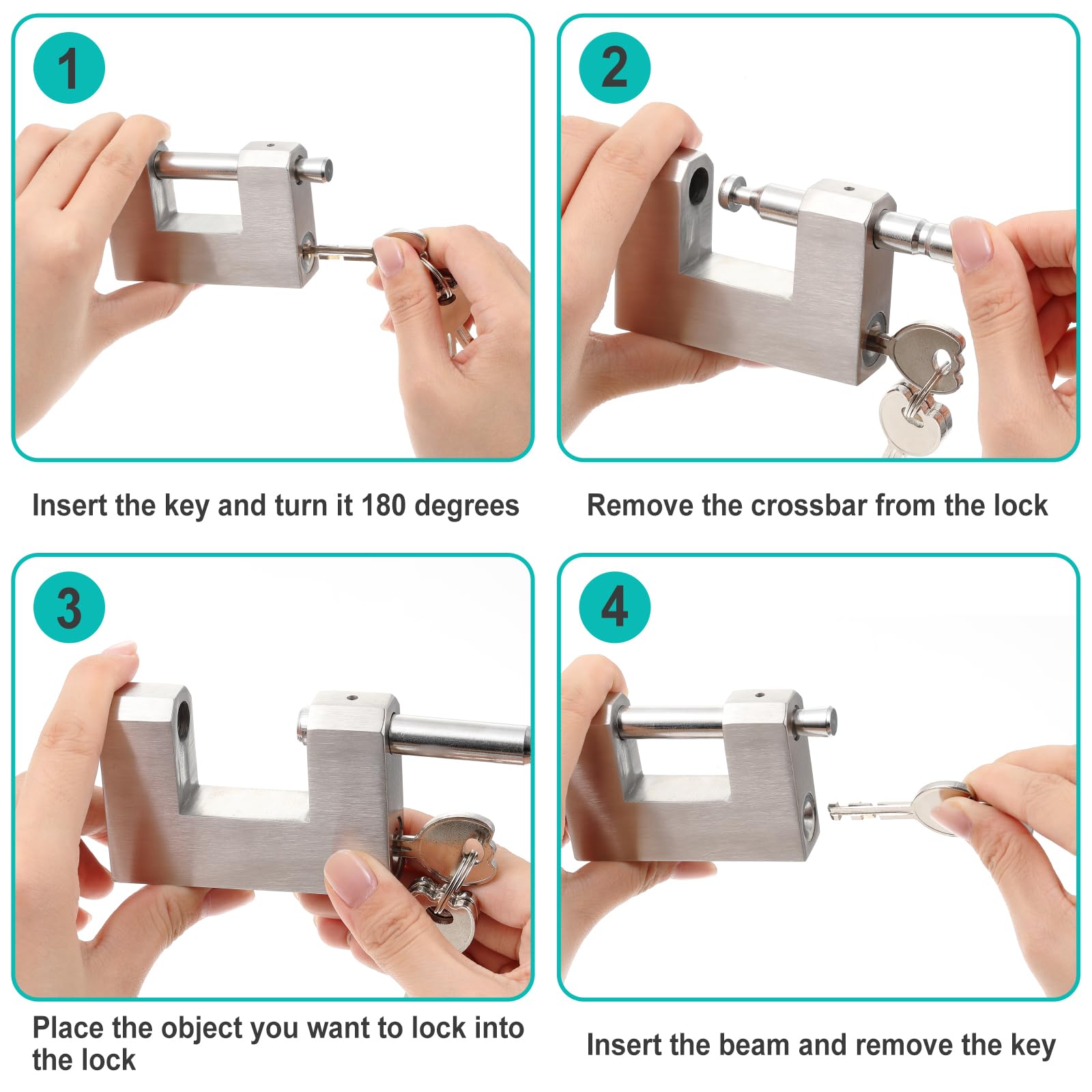 1

Insert the key and turn it 180 degrees

2

Remove the crossbar from the lock

3

Place the object you want to lock into the lock

4

Insert the beam and remove the key